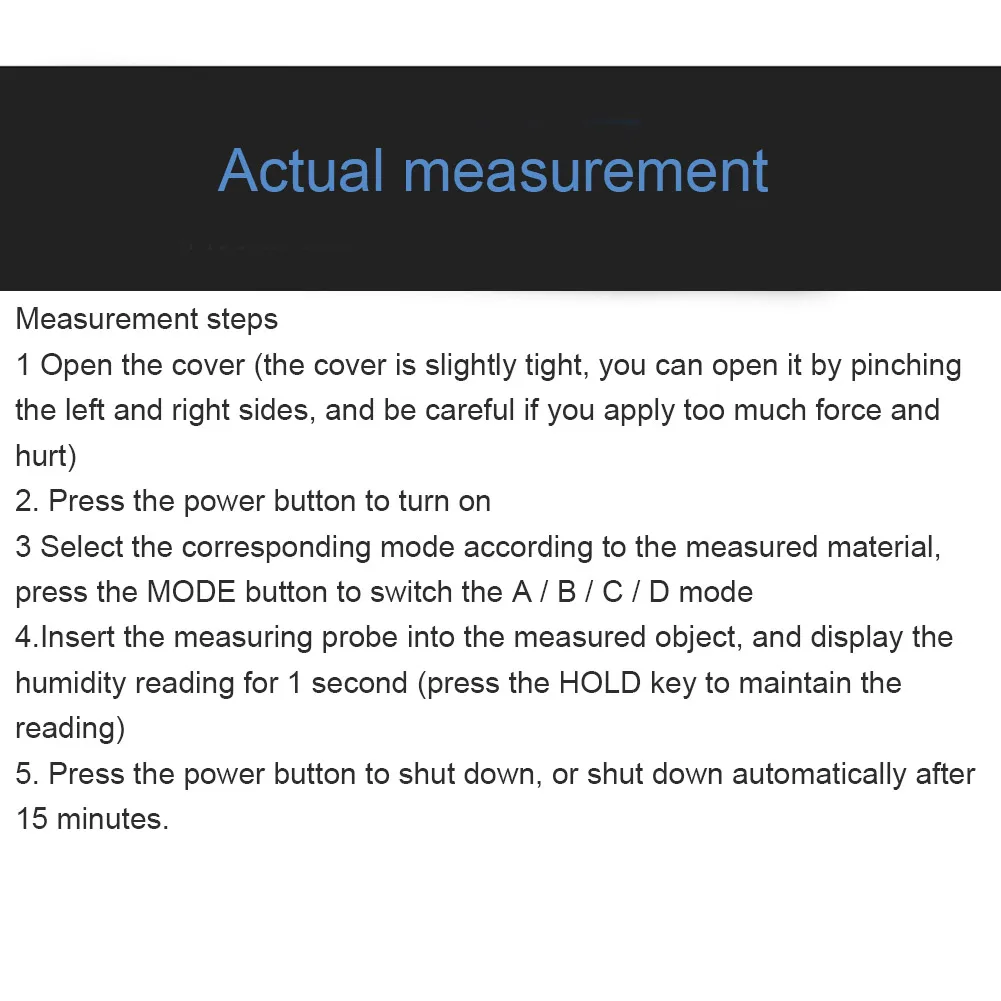 Actual measurement

Measurement steps
1 Open the cover (the cover is slightly tight, you can open it by pinching the left and right sides, and be careful if you apply too much force and hurt)
2. Press the power button to turn on
3 Select the corresponding mode according to the measured material, press the MODE button to switch the A / B / C / D mode
4.Insert the measuring probe into the measured object, and display the humidity reading for 1 second (press the HOLD key to maintain the reading)
5. Press the power button to shut down, or shut down automatically after 15 minutes.