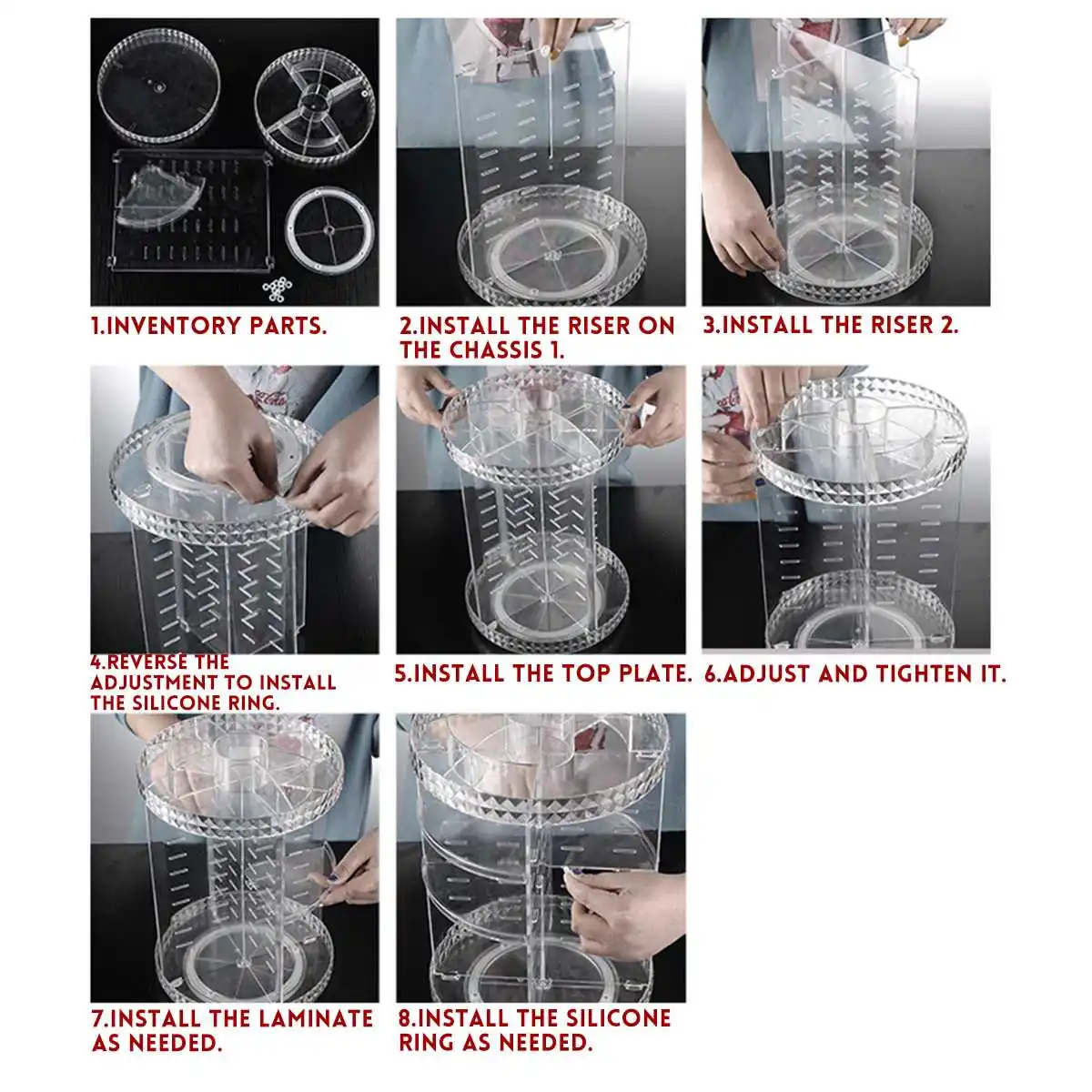 1.INVENTORY PARTS.

2.INSTALL THE RISER ON THE CHASSIS 1.

3.INSTALL THE RISER 2.

4.REVERSE THE ADJUSTMENT TO INSTALL THE SILICONE RING.

5.INSTALL THE TOP PLATE.

6.ADJUST AND TIGHTEN IT.

7.INSTALL THE LAMINATE AS NEEDED.

8.INSTALL THE SILICONE RING AS NEEDED.