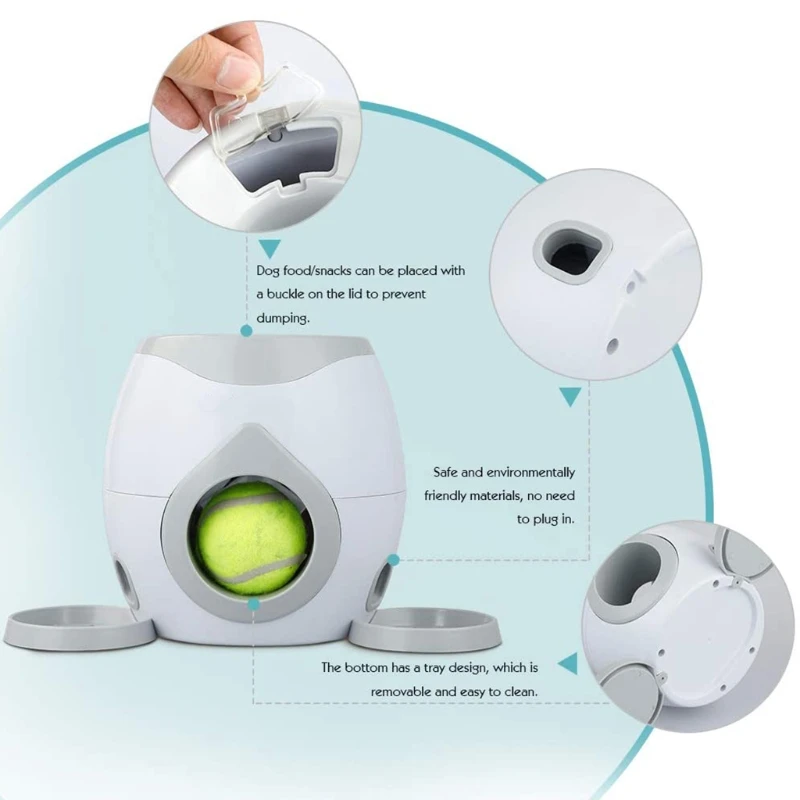 Dog food/snacks can be placed with a buckle on the lid to prevent dumping.

Safe and environmentally friendly materials, no need to plug in.

The bottom has a tray design, which is removable and easy to clean.