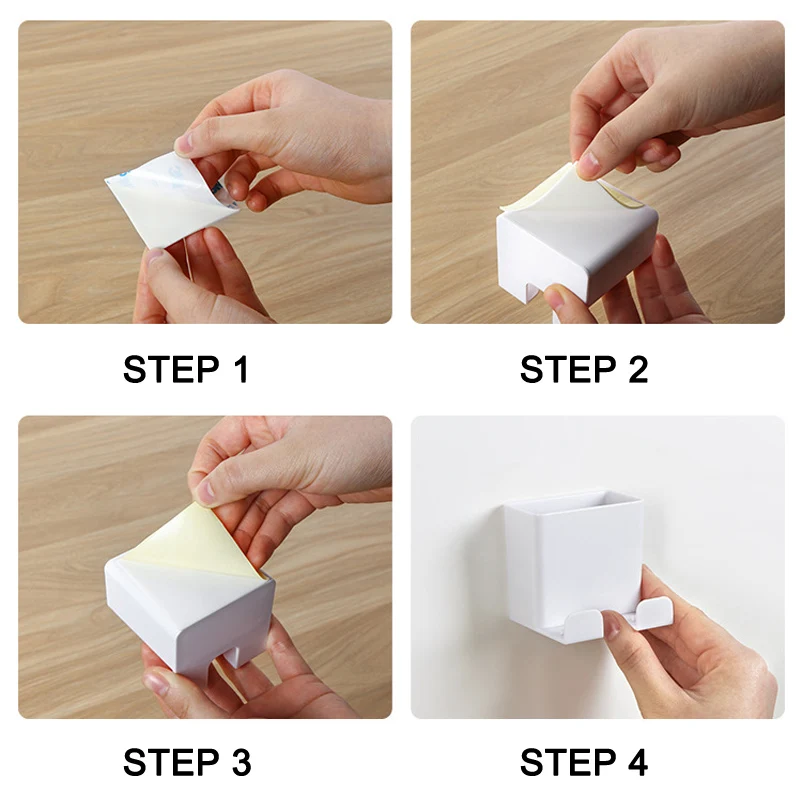 STEP 1

STEP 2

STEP 3

STEP 4