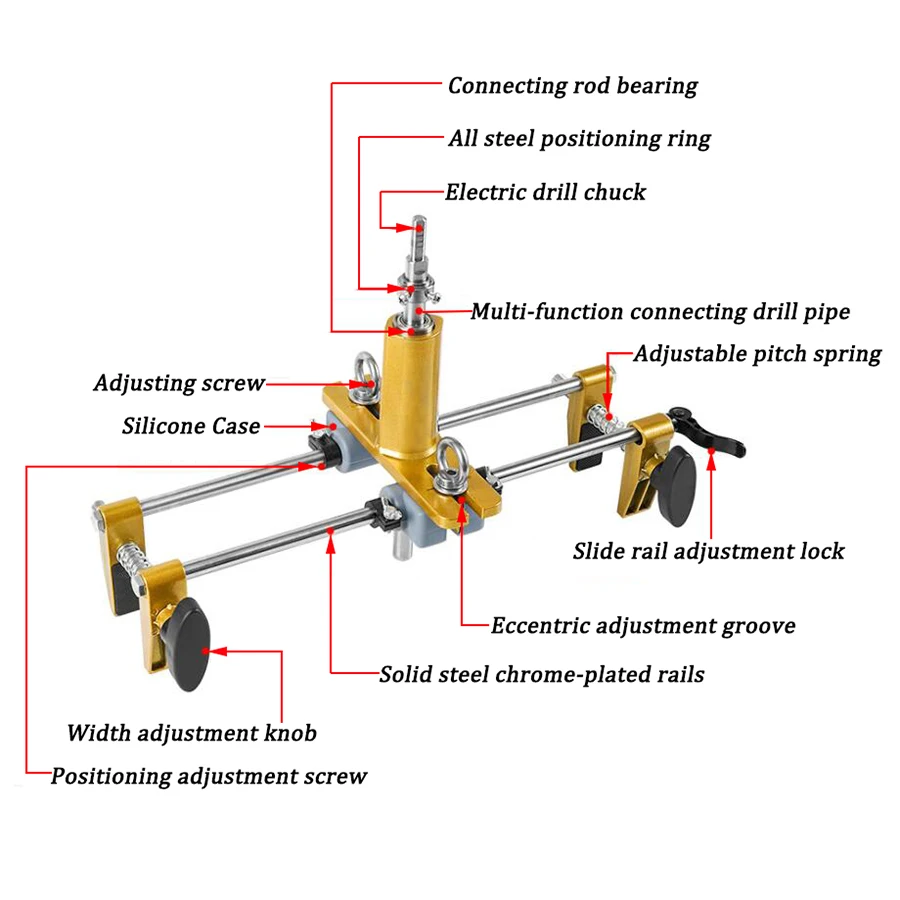 Connecting rod bearing
All steel positioning ring
Electric drill chuck
Multi-function connecting drill pipe
Adjustable pitch spring
Adjusting screw
Silicone Case
Slide rail adjustment lock
Eccentric adjustment groove
Solid steel chrome-plated rails
Width adjustment knob
Positioning adjustment screw