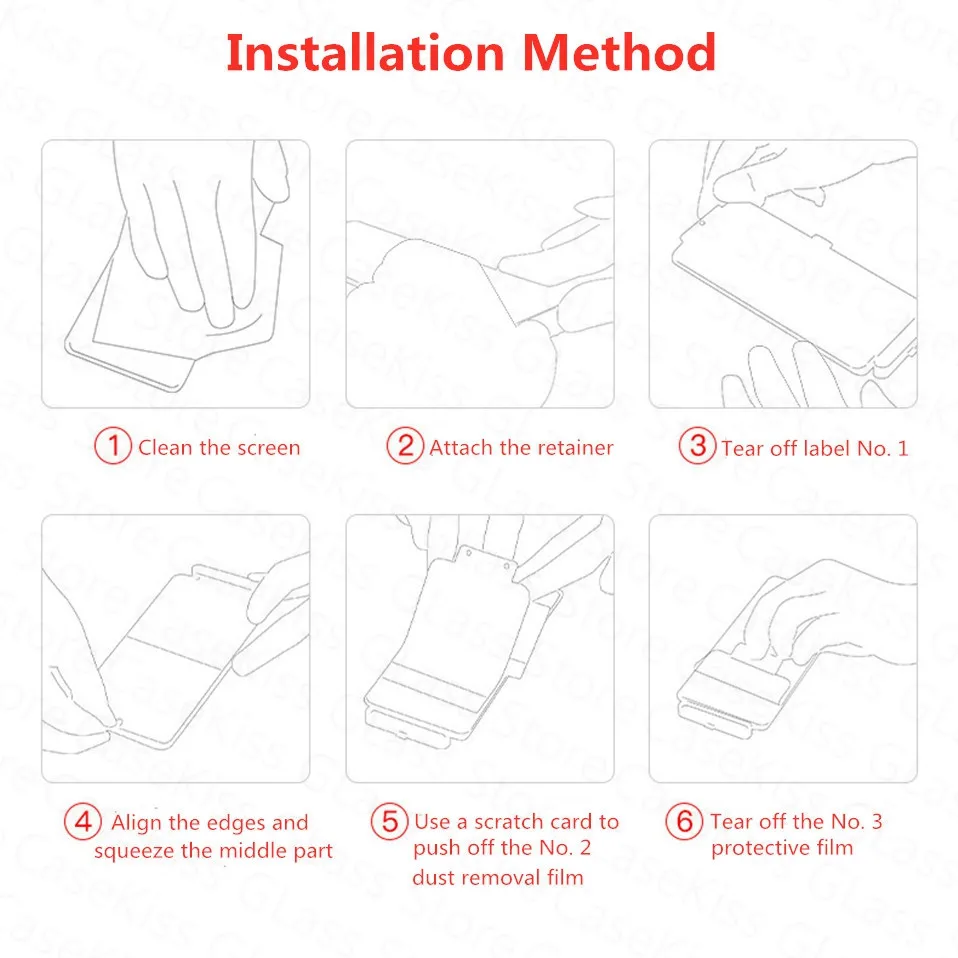 Installation Method

① Clean the screen

② Attach the retainer

③ Tear off label No. 1

④ Align the edges and squeeze the middle part

⑤ Use a scratch card to push off the No. 2 dust removal film

⑥ Tear off the No. 3 protective film

CaseKiss Glass Store