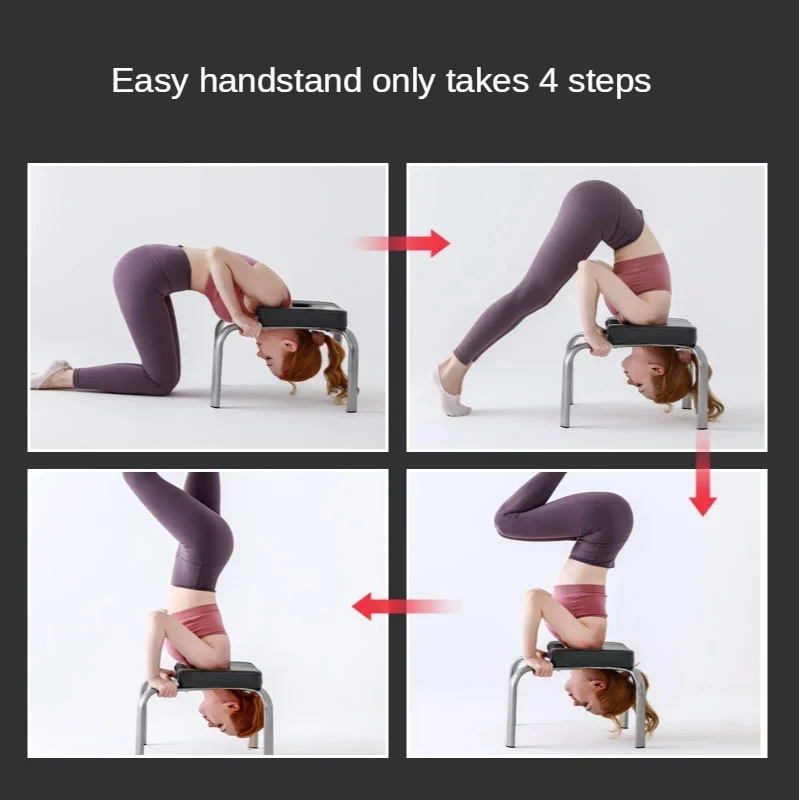 Easy handstand only takes 4 steps