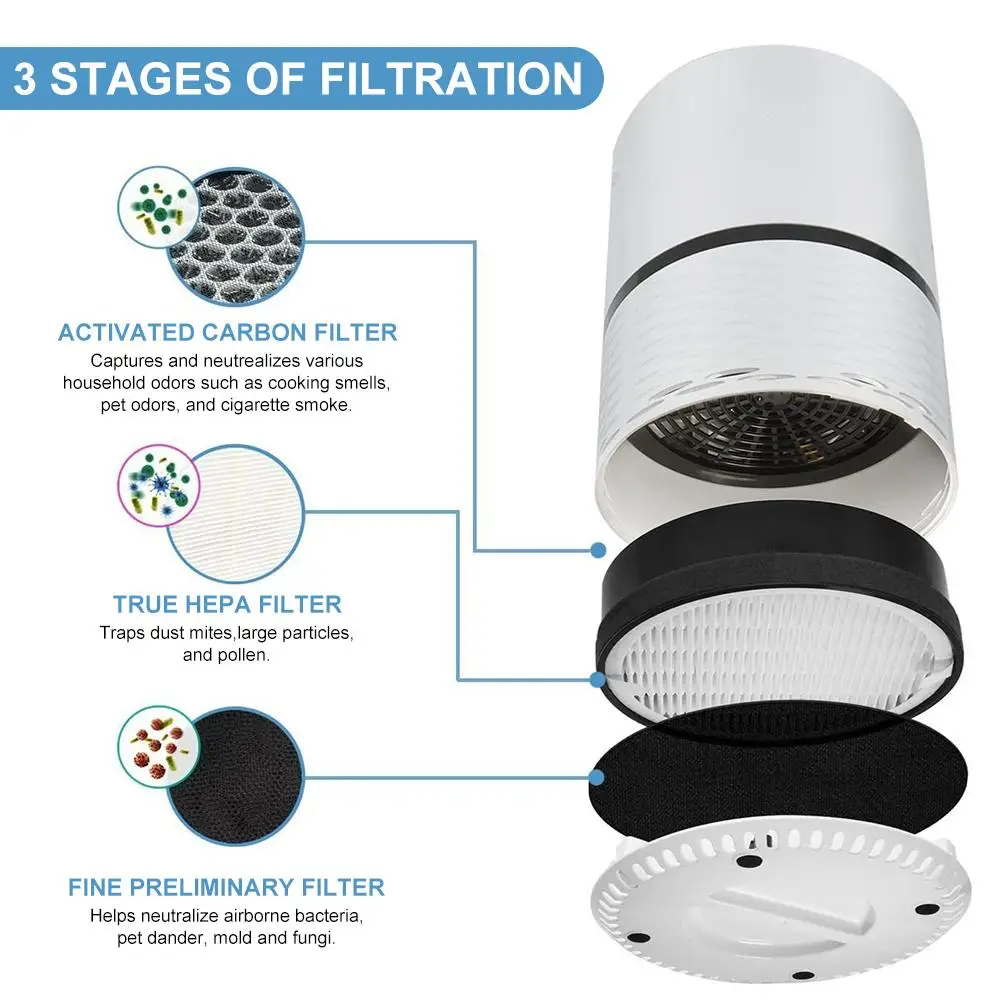 3 STAGES OF FILTRATION

ACTIVATED CARBON FILTER
Captures and neutrealizes various household odors such as cooking smells, pet odors, and cigarette smoke.

TRUE HEPA FILTER
Traps dust mites,large particles, and pollen.

FINE PRELIMINARY FILTER
Helps neutralize airborne bacteria, pet dander, mold and fungi.