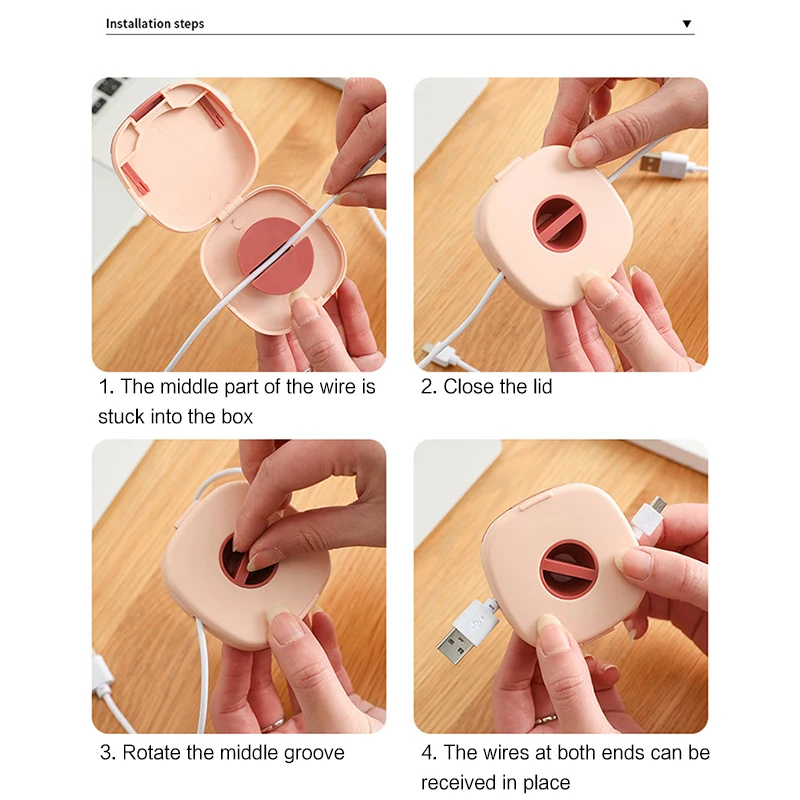 Installation steps

▼

1. The middle part of the wire is stuck into the box

2. Close the lid

3. Rotate the middle groove

4. The wires at both ends can be received in place