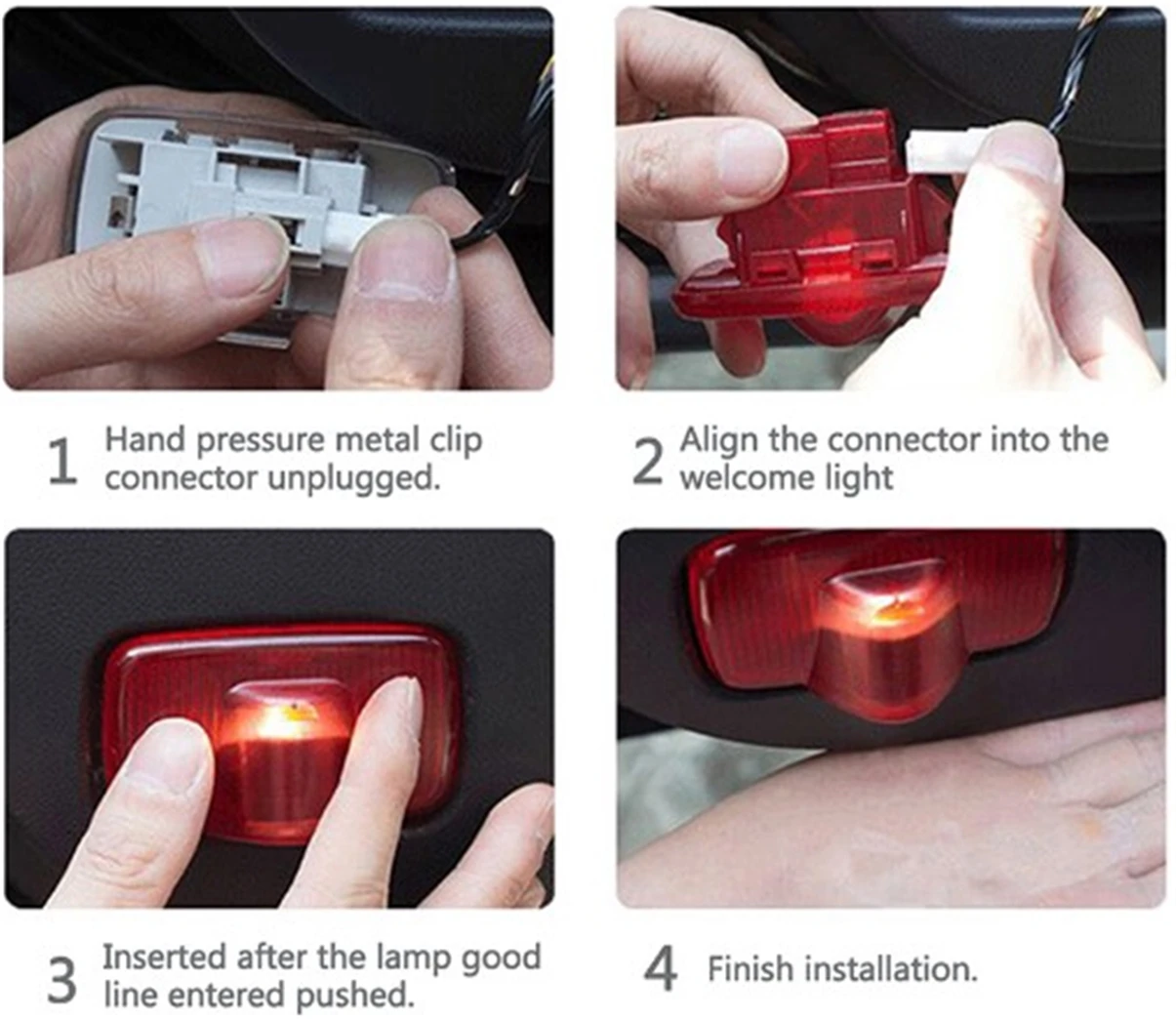 1 Hand pressure metal clip connector unplugged.

2 Align the connector into the welcome light

3 Inserted after the lamp good line entered pushed.

4 Finish installation.