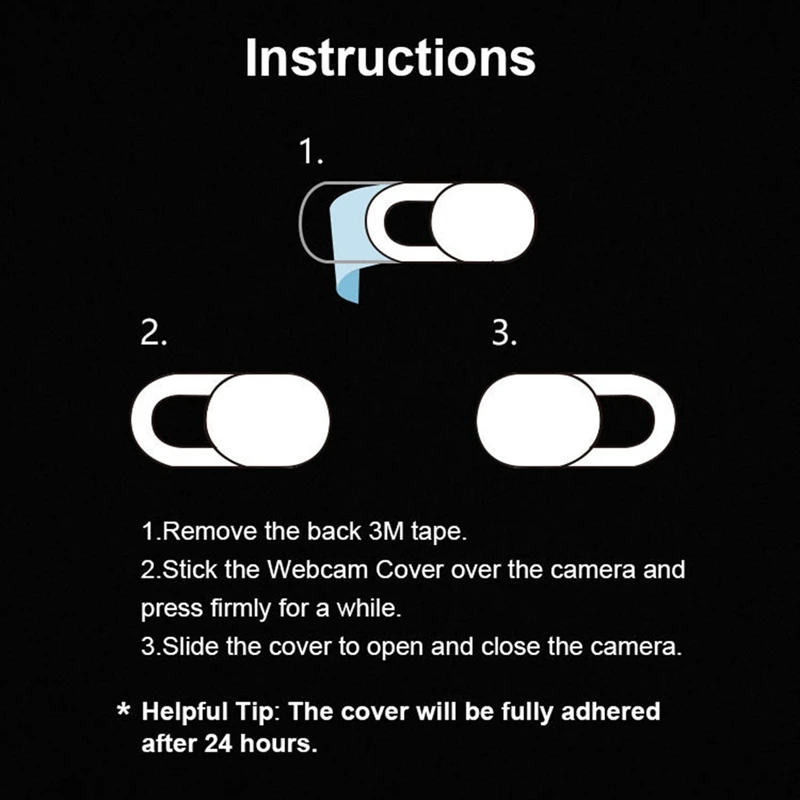 Instructions

1.

2.

3.

1.Remove the back 3M tape.
2.Stick the Webcam Cover over the camera and press firmly for a while.
3.Slide the cover to open and close the camera.

* Helpful Tip: The cover will be fully adhered after 24 hours.