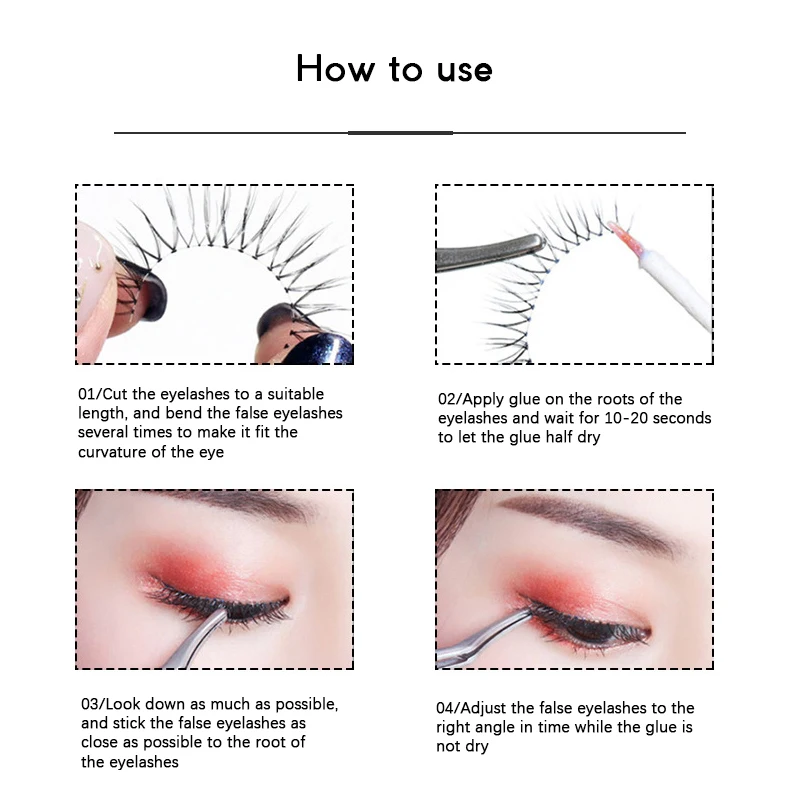 How to use

01/Cut the eyelashes to a suitable length, and bend the false eyelashes several times to make it fit the curvature of the eye

02/Apply glue on the roots of the eyelashes and wait for 10-20 seconds to let the glue half dry

03/Look down as much as possible, and stick the false eyelashes as close as possible to the root of the eyelashes

04/Adjust the false eyelashes to the right angle in time while the glue is not dry