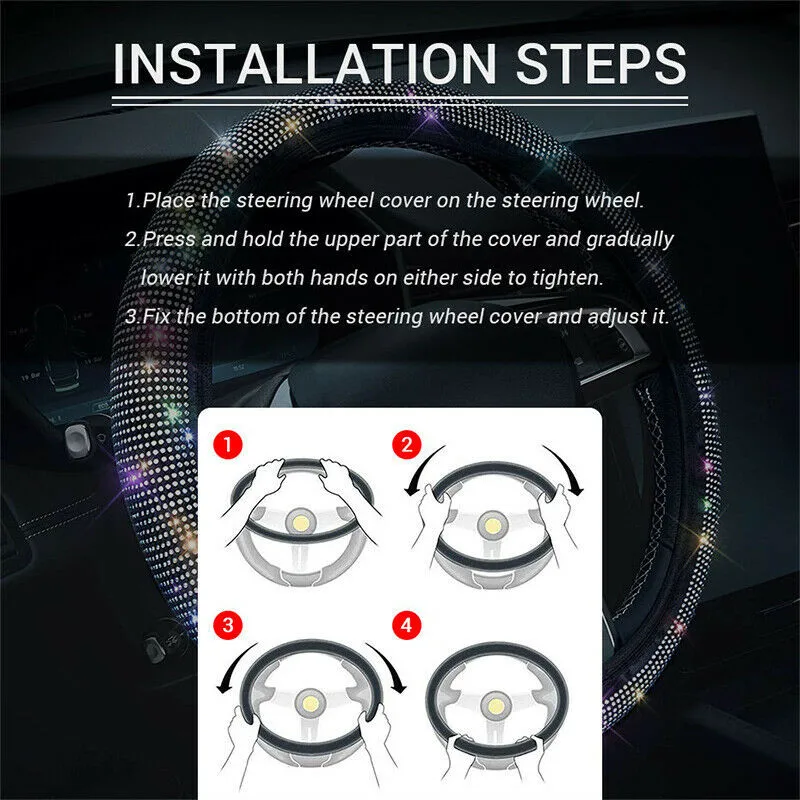 INSTALLATION STEPS

1.Place the steering wheel cover on the steering wheel.
2.Press and hold the upper part of the cover and gradually lower it with both hands on either side to tighten.
3.Fix the bottom of the steering wheel cover and adjust it.

1

2

3

4