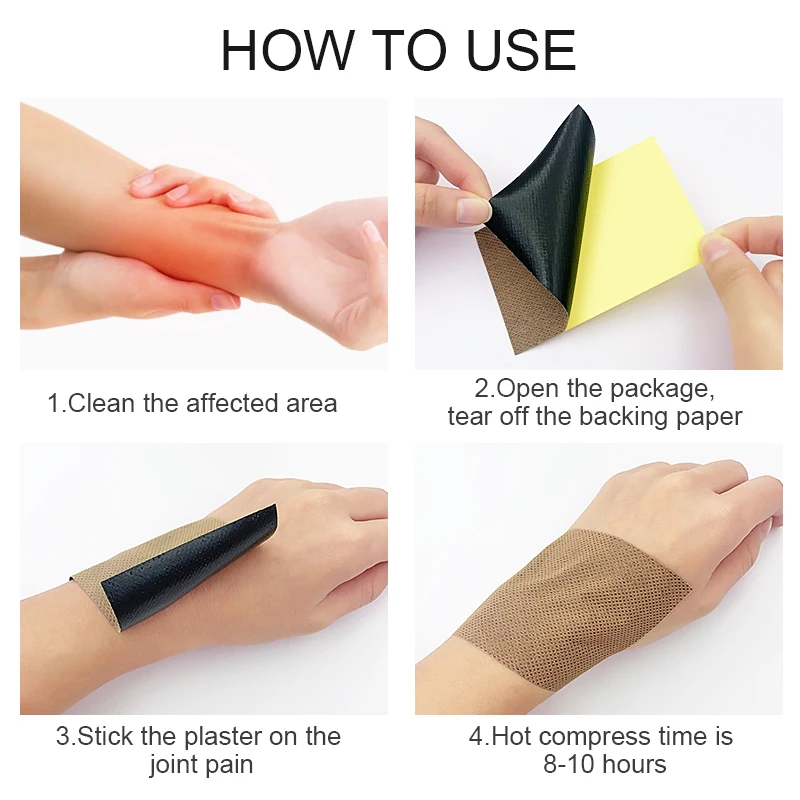 HOW TO USE

1.Clean the affected area

2.Open the package, tear off the backing paper

3.Stick the plaster on the joint pain

4.Hot compress time is 8-10 hours