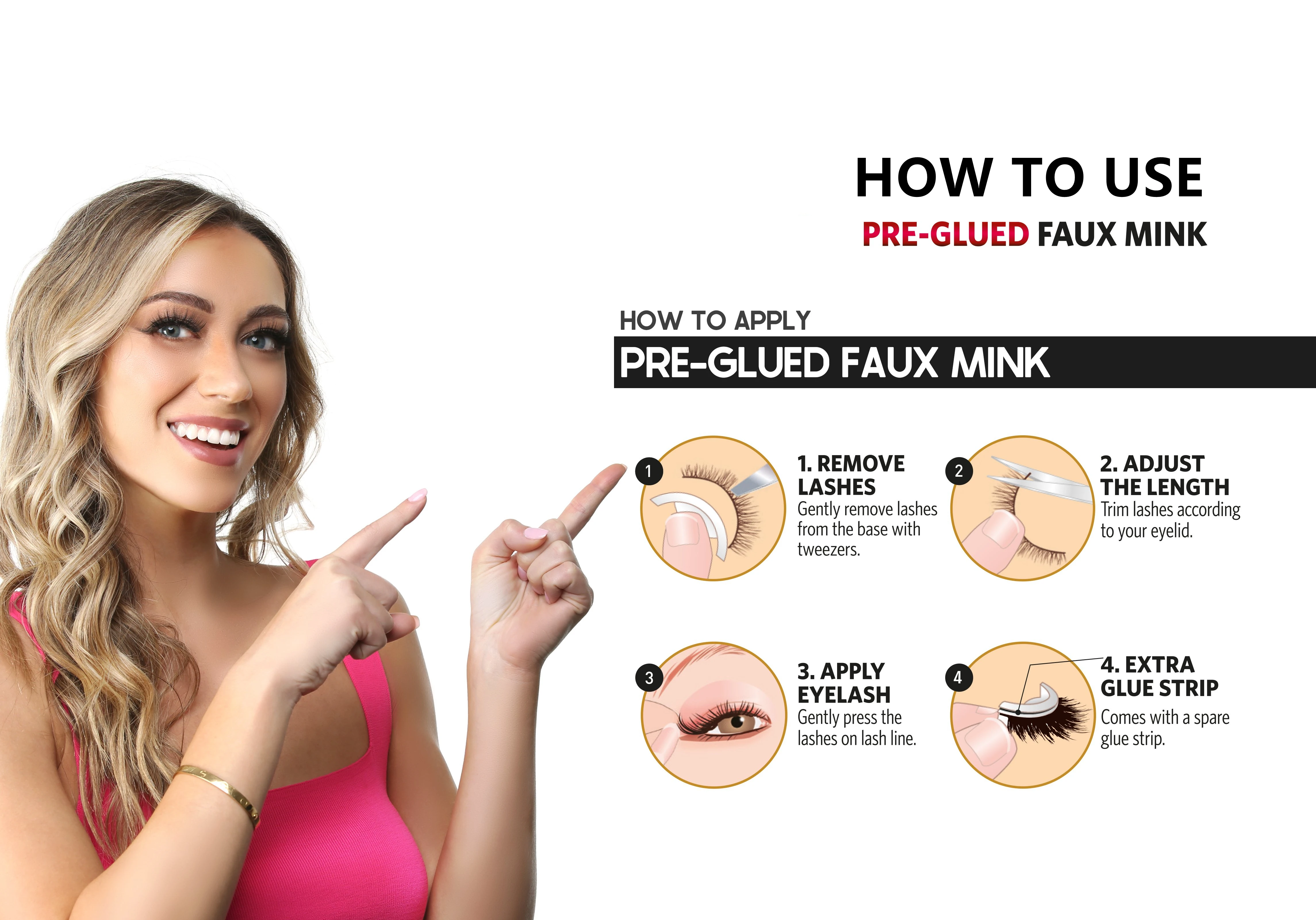 HOW TO USE

PRE-GLUED FAUX MINK

HOW TO APPLY

PRE-GLUED FAUX MINK

1

1. REMOVE LASHES
Gently remove lashes from the base with tweezers.

2

2. ADJUST THE LENGTH
Trim lashes according to your eyelid.

3

3. APPLY EYELASH
Gently press the lashes on lash line.

4

4. EXTRA GLUE STRIP
Comes with a spare glue strip.