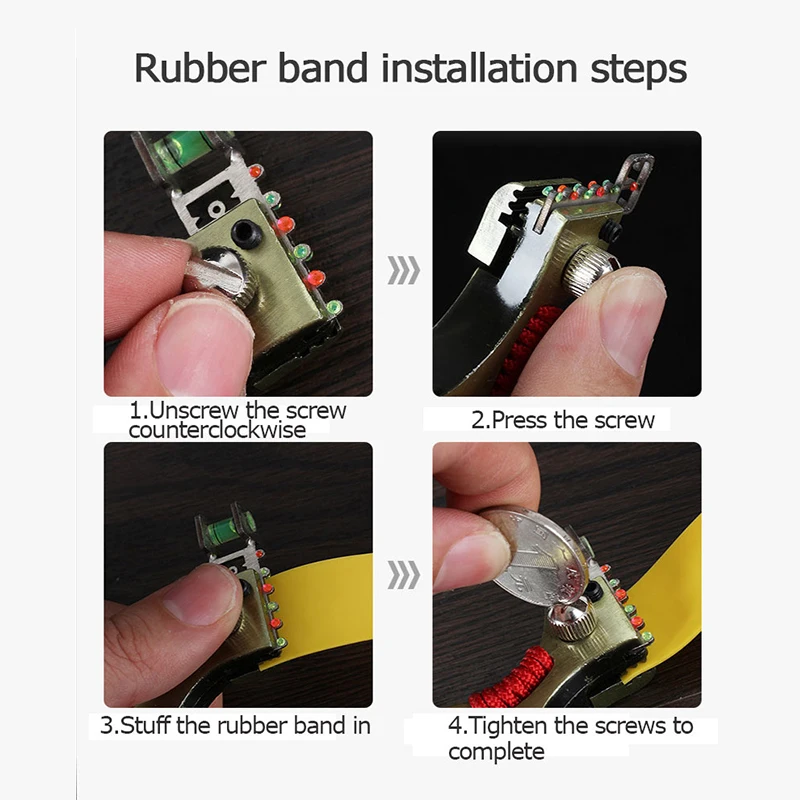 Rubber band installation steps

1.Unscrew the screw counterclockwise

2.Press the screw

3.Stuff the rubber band in

4.Tighten the screws to complete