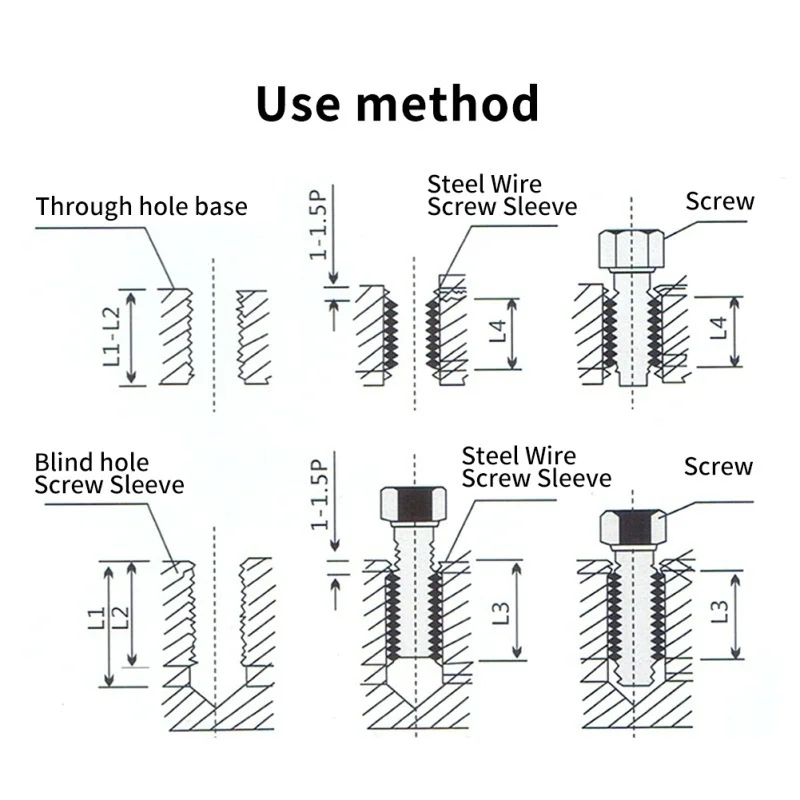 Use method

Through hole base

L1-L2

1-1.5P

Steel Wire Screw Sleeve

L4

Screw

L4

Blind hole Screw Sleeve

L1

L2

1-1.5P

Steel Wire Screw Sleeve

L3

Screw

L3