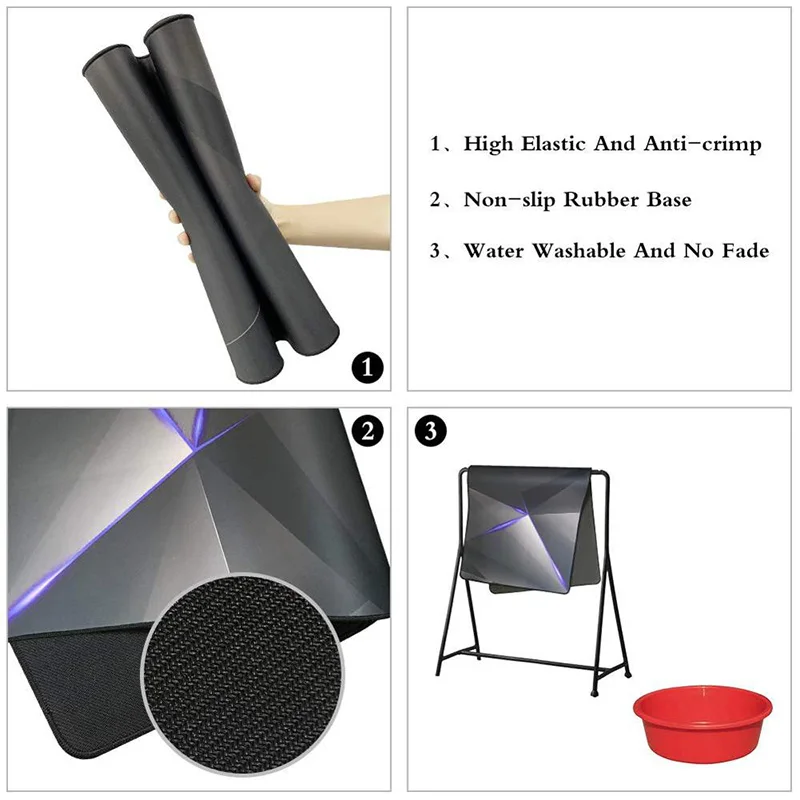 1

1、High Elastic And Anti-crimp

2、Non-slip Rubber Base

3、Water Washable And No Fade

2

3