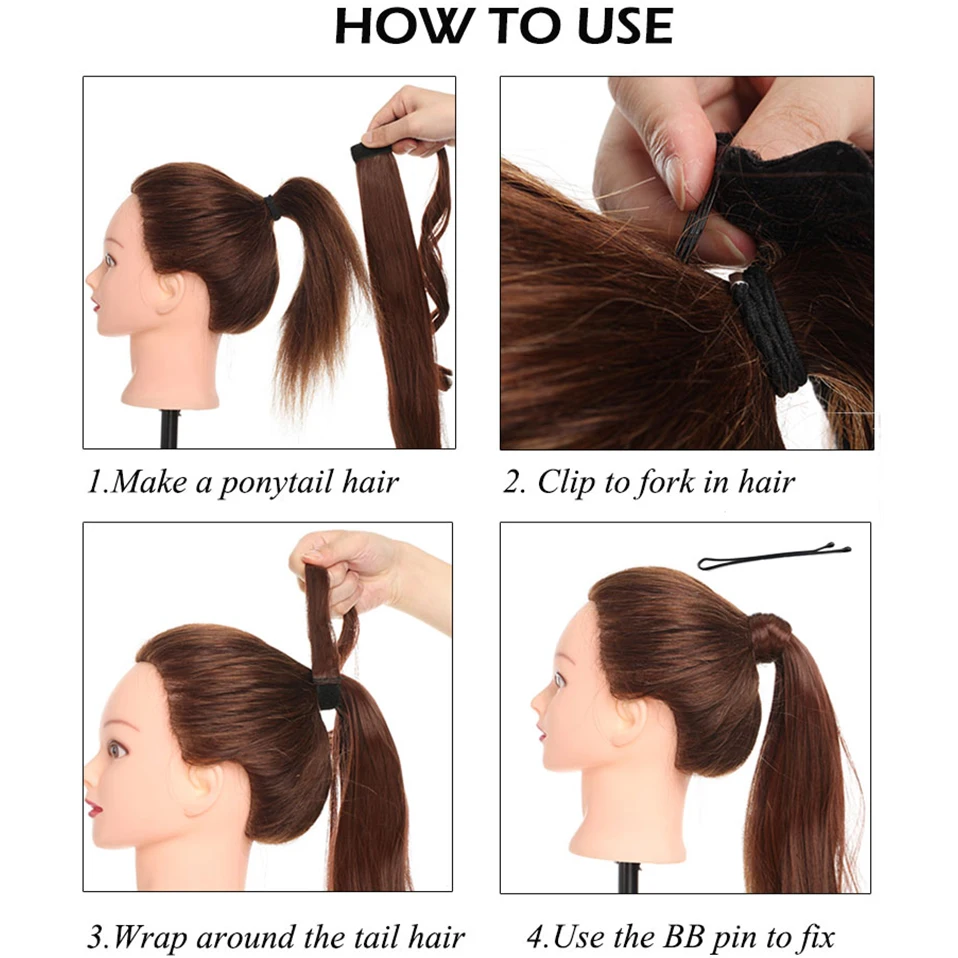 HOW TO USE

1.Make a ponytail hair

2. Clip to fork in hair

3.Wrap around the tail hair

4.Use the BB pin to fix