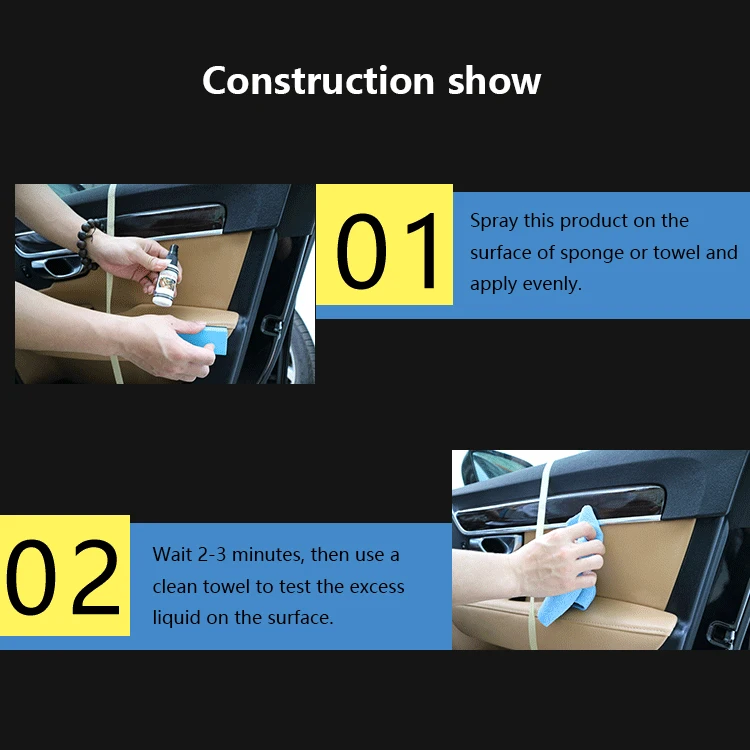 Construction show

01

Spray this product on the surface of sponge or towel and apply evenly.

02

Wait 2-3 minutes, then use a clean towel to test the excess liquid on the surface.