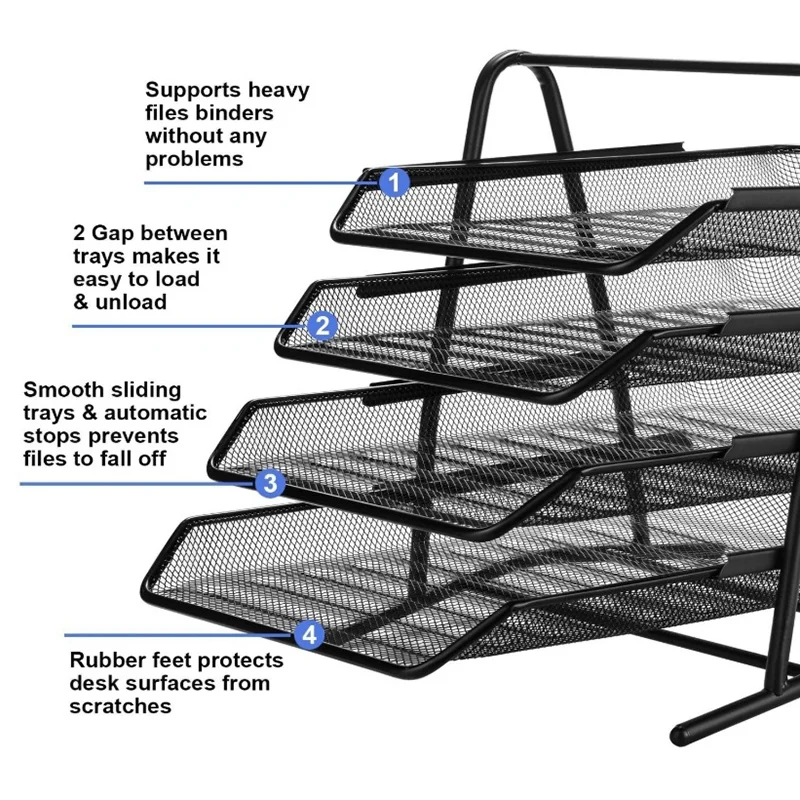 Supports heavy files binders without any problems

1

2 Gap between trays makes it easy to load & unload

2

Smooth sliding trays & automatic stops prevents files to fall off

3

4

Rubber feet protects desk surfaces from scratches