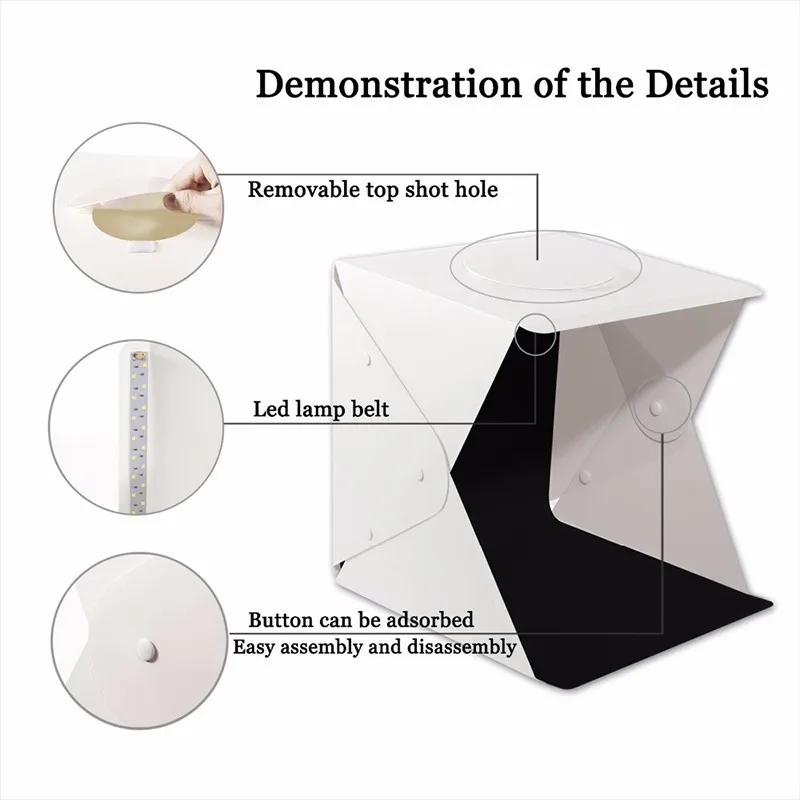 Demonstration of the Details

Removable top shot hole

Led lamp belt

Button can be adsorbed
Easy assembly and disassembly