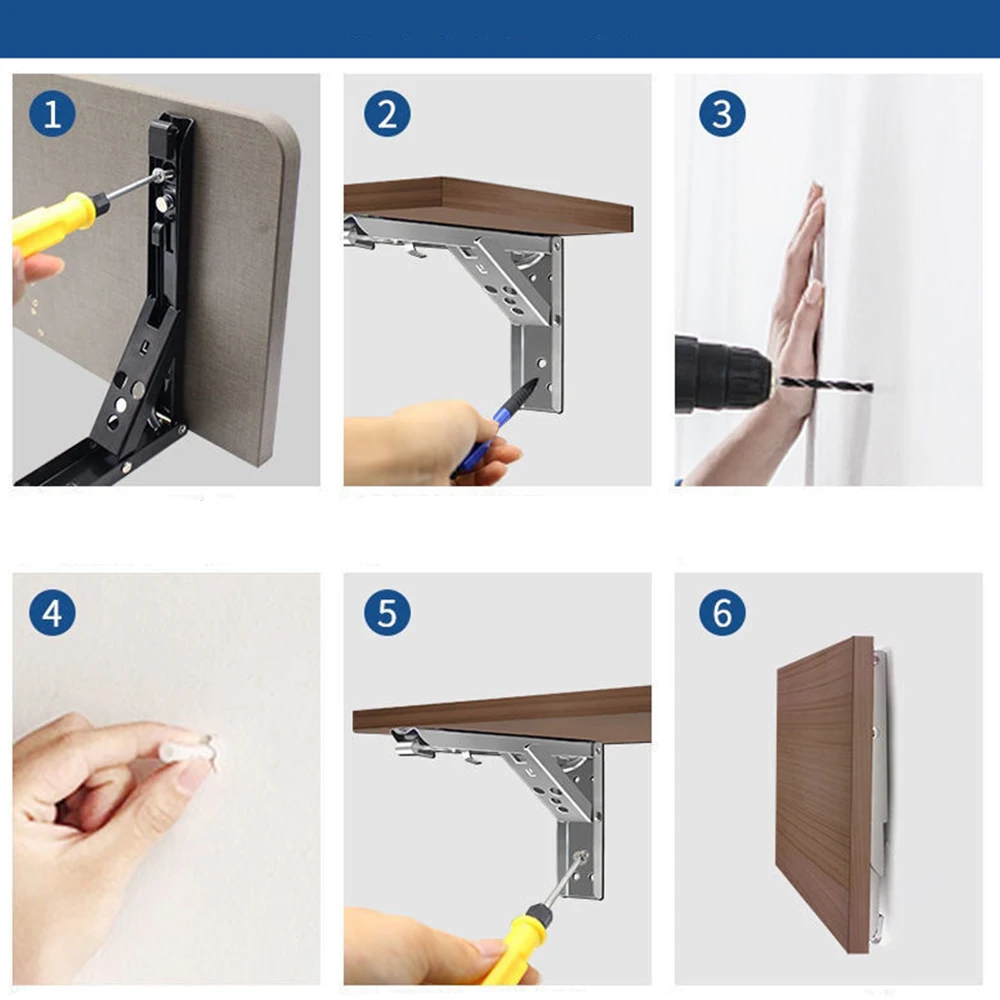 1

2

3

4

5

6