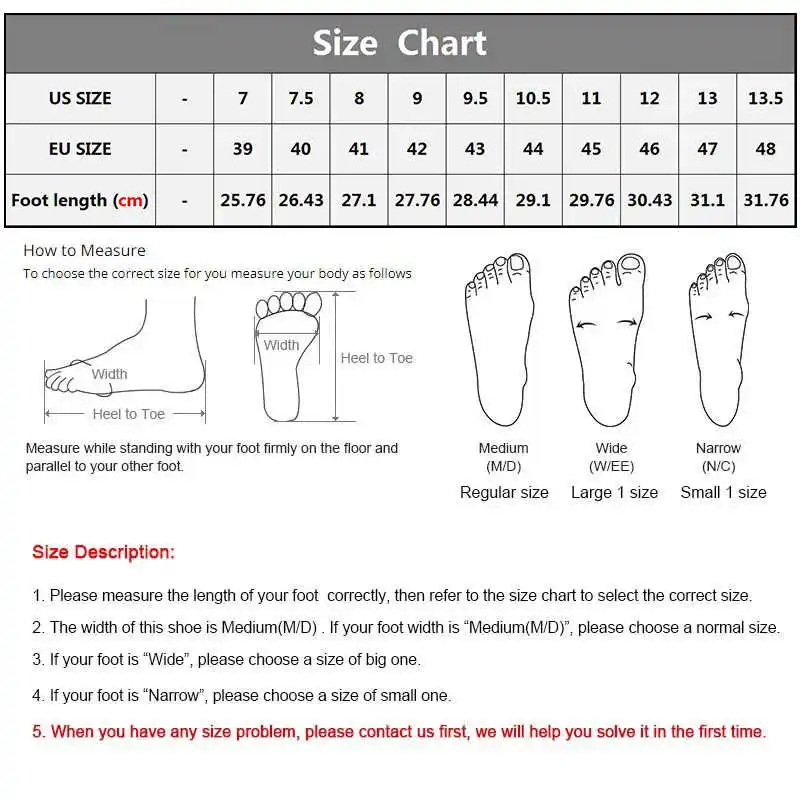 Size Chart

| US SIZE | - | 7 | 7.5 | 8 | 9 | 9.5 | 10.5 | 11 | 12 | 13 | 13.5 |
|---|---|---|---|---|---|---|---|---|---|---|---|
| EU SIZE | - | 39 | 40 | 41 | 42 | 43 | 44 | 45 | 46 | 47 | 48 |
| Foot length (cm) | - | 25.76 | 26.43 | 27.1 | 27.76 | 28.44 | 29.1 | 29.76 | 30.43 | 31.1 | 31.76 |

How to Measure
To choose the correct size for you measure your body as follows

Width
Heel to Toe
Width
Heel to Toe

Measure while standing with your foot firmly on the floor and parallel to your other foot.

Medium (M/D) Regular size
Wide (W/EE) Large 1 size
Narrow (N/C) Small 1 size

Size Description:

1. Please measure the length of your foot correctly, then refer to the size chart to select the correct size.
2. The width of this shoe is Medium(M/D) . If your foot width is “Medium(M/D)”, please choose a normal size.
3. If your foot is “Wide”, please choose a size of big one.
4. If your foot is “Narrow”, please choose a size of small one.
5. When you have any size problem, please contact us first, we will help you solve it in the first time.