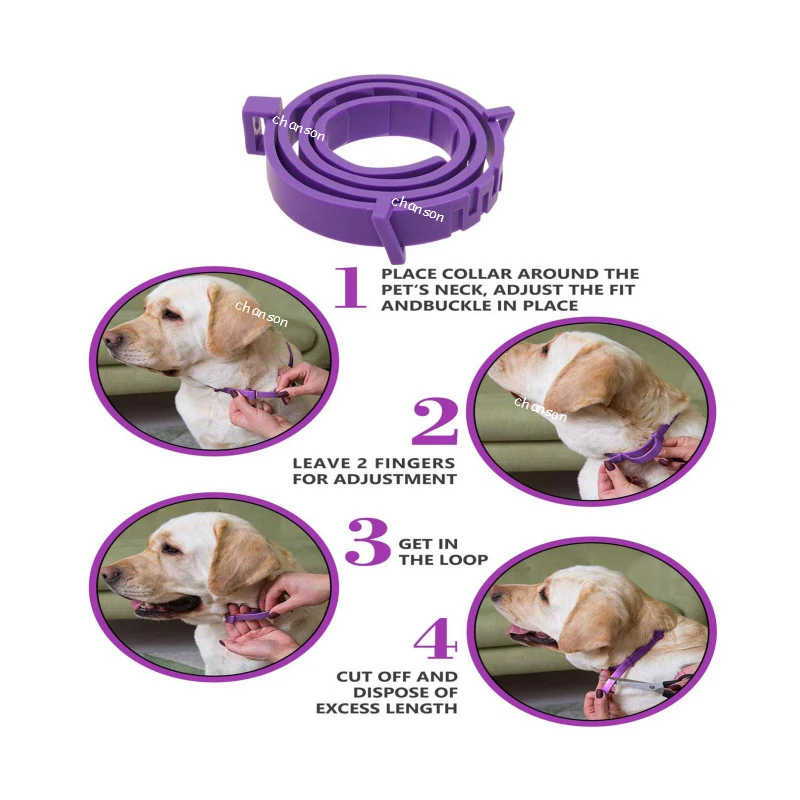 chanson

chanson

1 PLACE COLLAR AROUND THE PET'S NECK, ADJUST THE FIT ANDBUCKLE IN PLACE

chanson

chanson

2

LEAVE 2 FINGERS FOR ADJUSTMENT

3 GET IN THE LOOP

4

CUT OFF AND DISPOSE OF EXCESS LENGTH