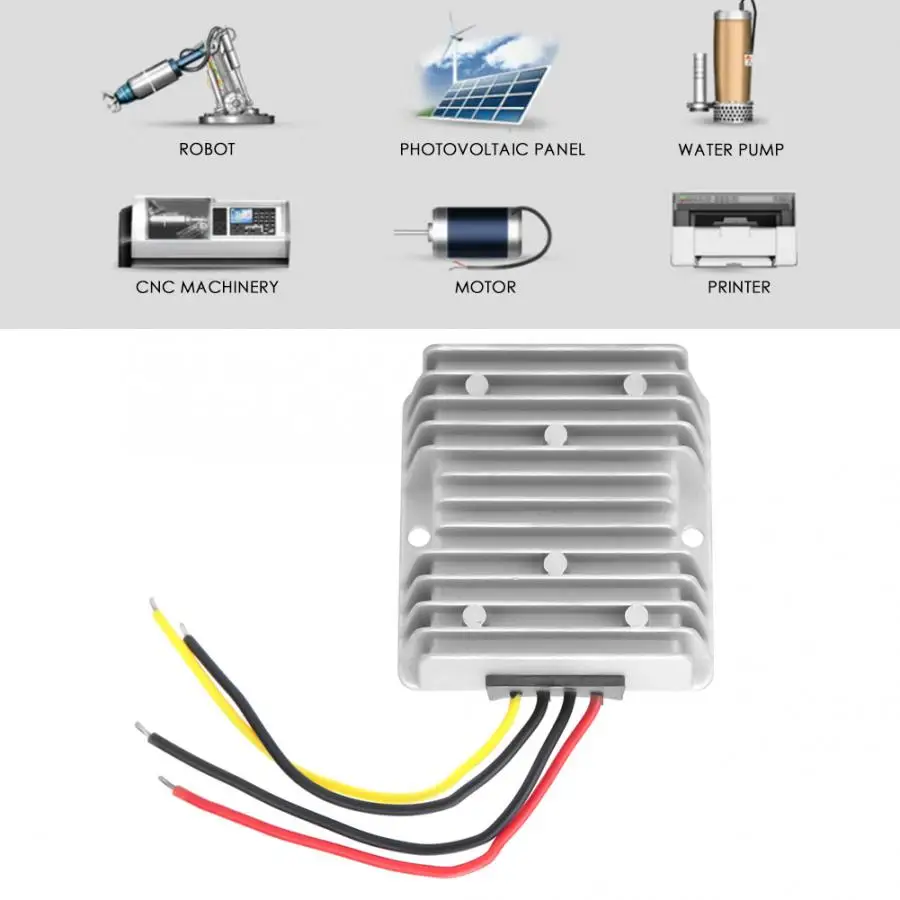 ROBOT

PHOTOVOLTAIC PANEL

WATER PUMP

CNC MACHINERY

MOTOR

PRINTER