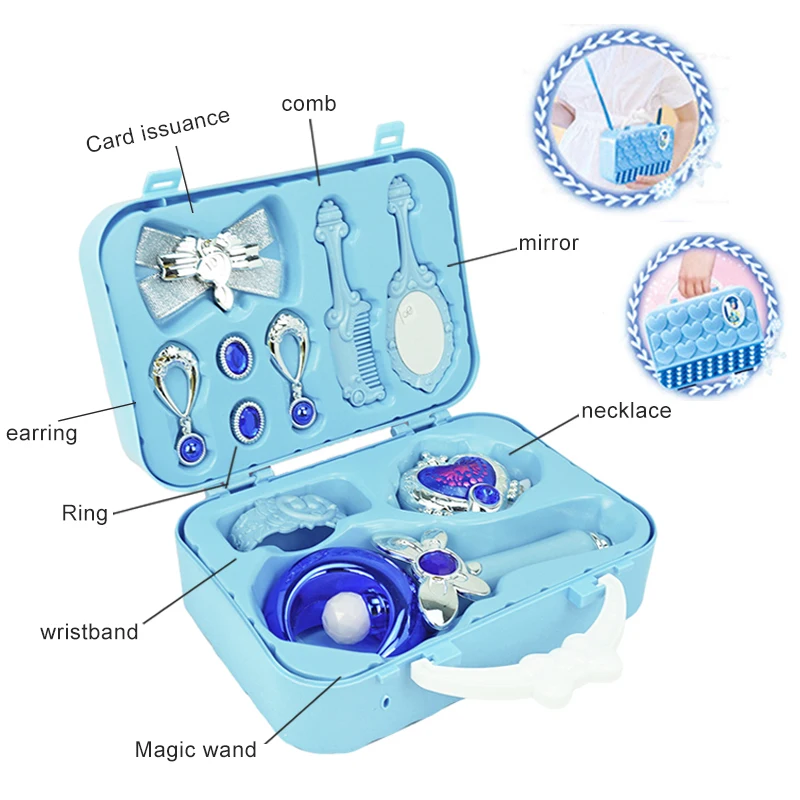 Card issuance
comb
mirror
earring
necklace
Ring
wristband
Magic wand