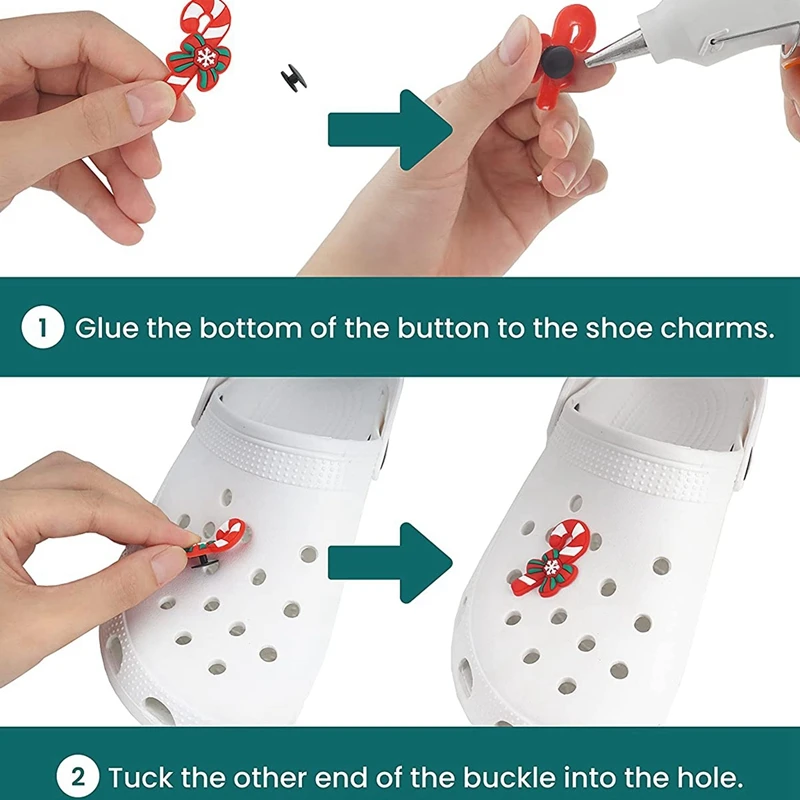 1 Glue the bottom of the button to the shoe charms.

2 Tuck the other end of the buckle into the hole.