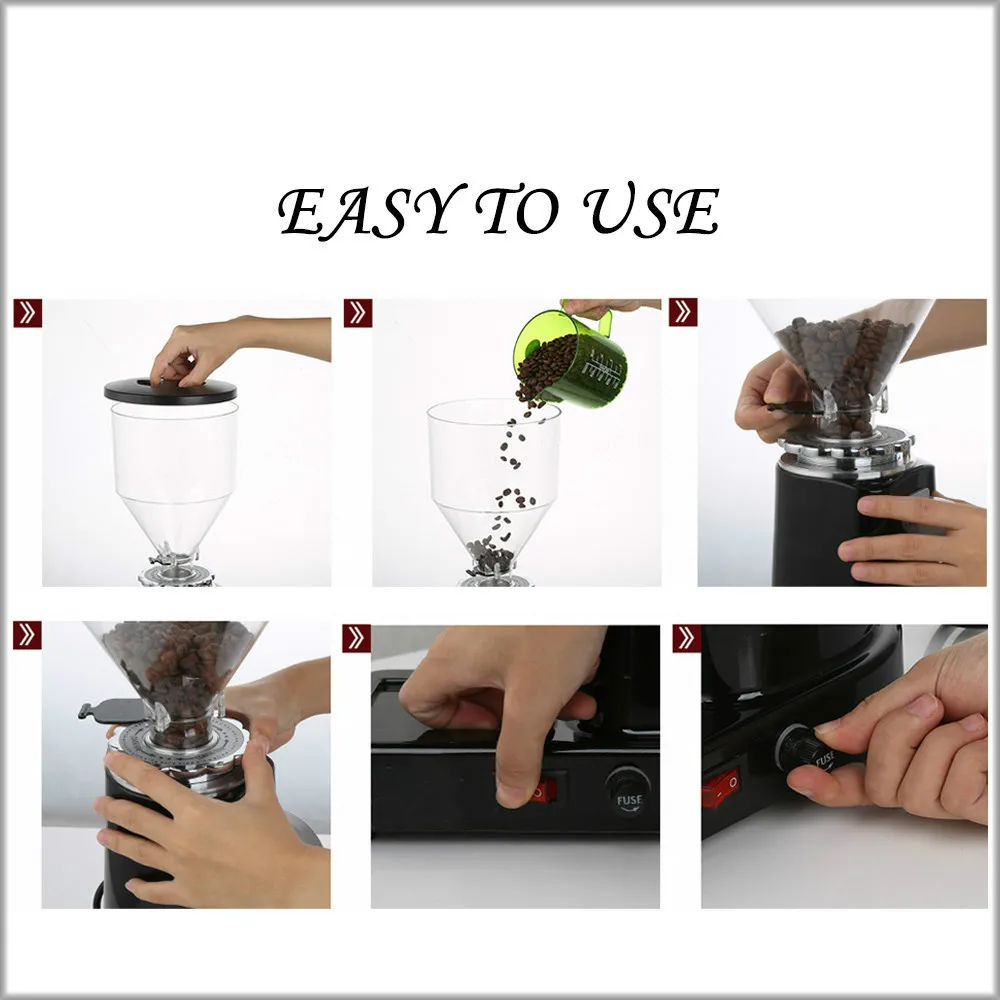 EASY TO USE

FUSE

FUSE