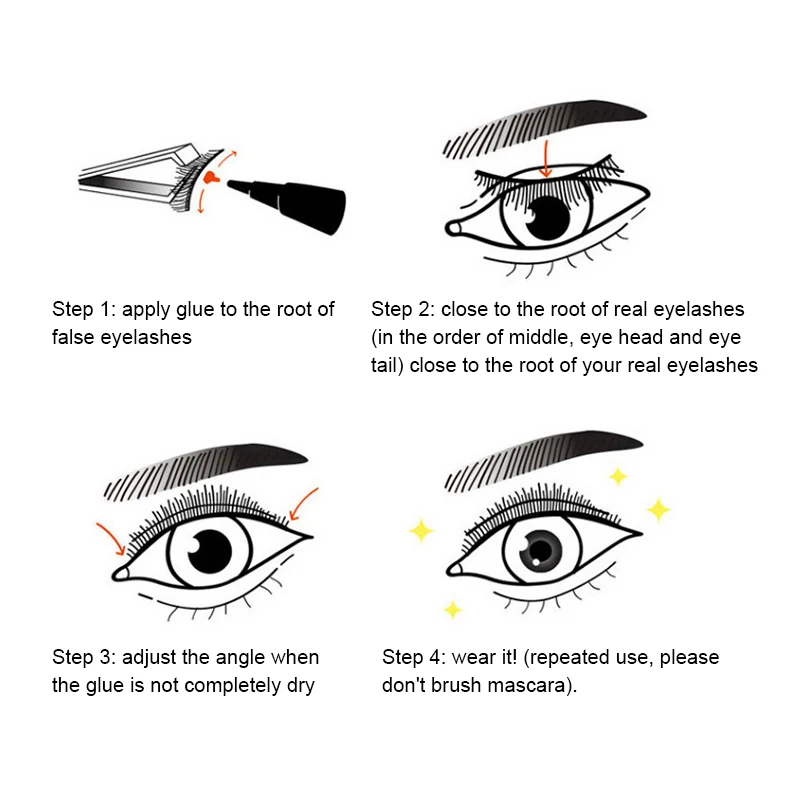 Step 1: apply glue to the root of false eyelashes

Step 2: close to the root of real eyelashes (in the order of middle, eye head and eye tail) close to the root of your real eyelashes

Step 3: adjust the angle when the glue is not completely dry

Step 4: wear it! (repeated use, please don't brush mascara).