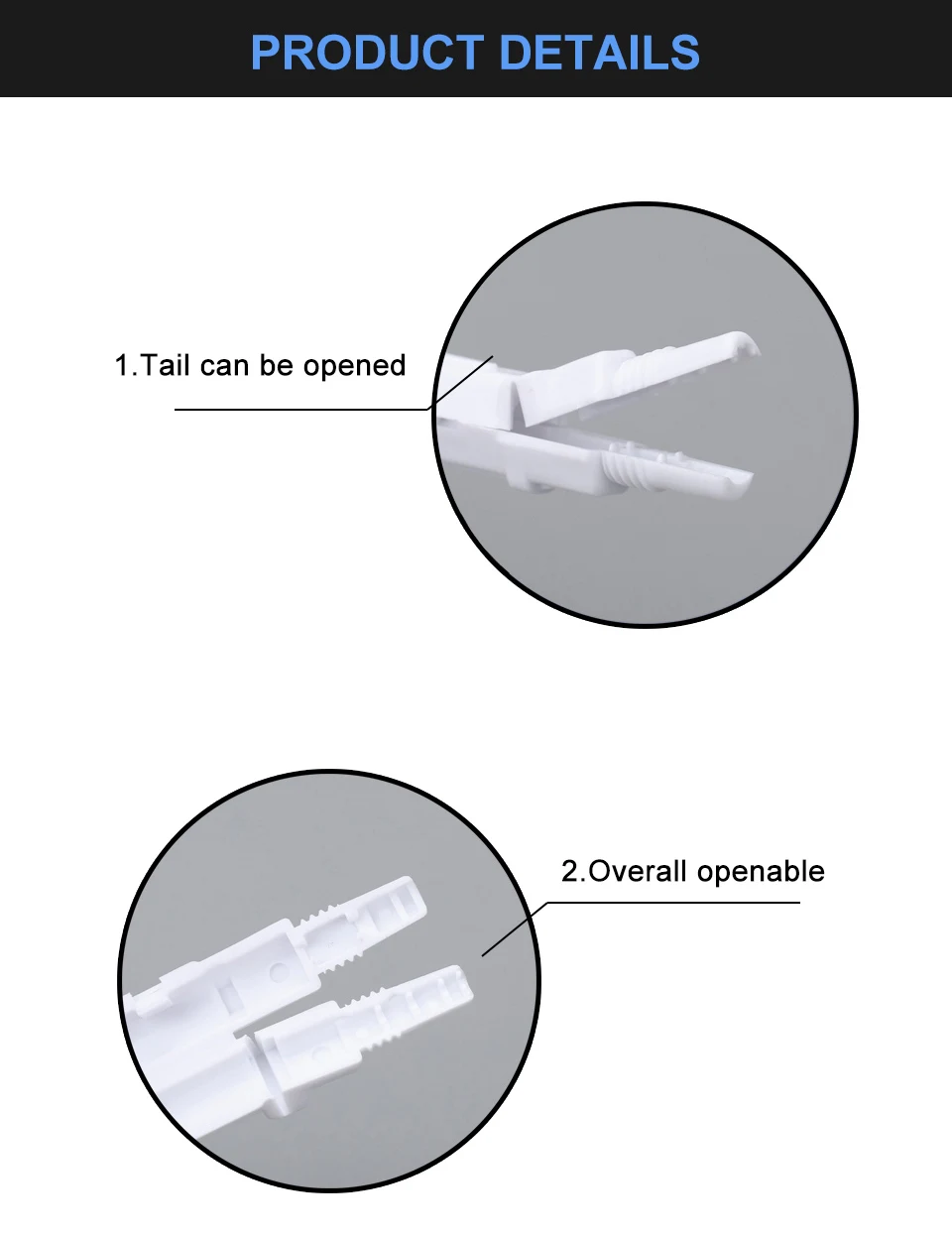 PRODUCT DETAILS

1.Tail can be opened

2.Overall openable