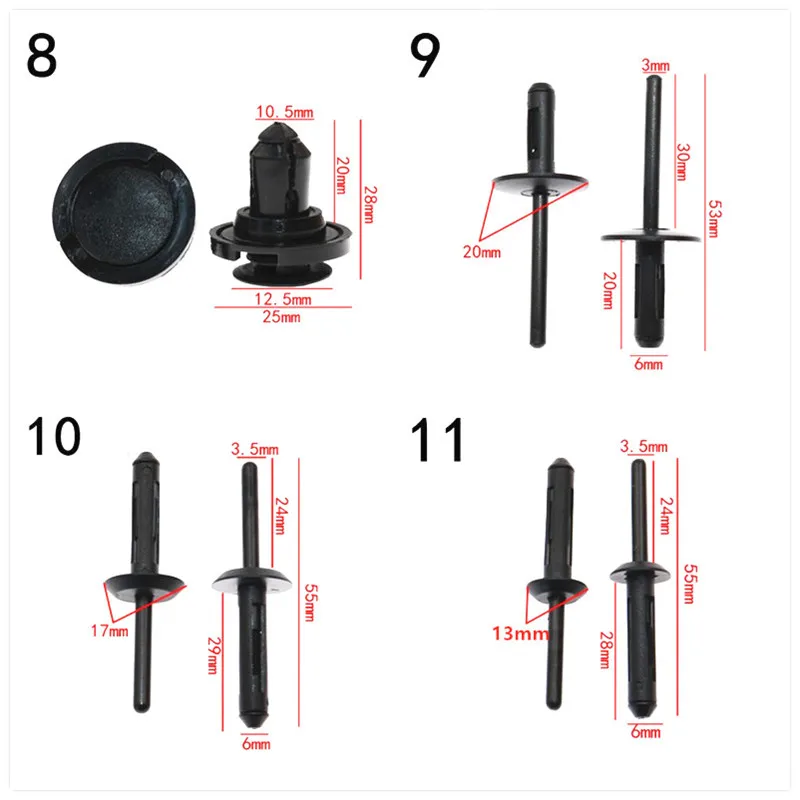 8

10.5mm
20mm
28mm
12.5mm
25mm

9

3mm
30mm
53mm
20mm
20mm
6mm

10

3.5mm
24mm
55mm
17mm
29mm
6mm

11

3.5mm
24mm
55mm
13mm
28mm
6mm