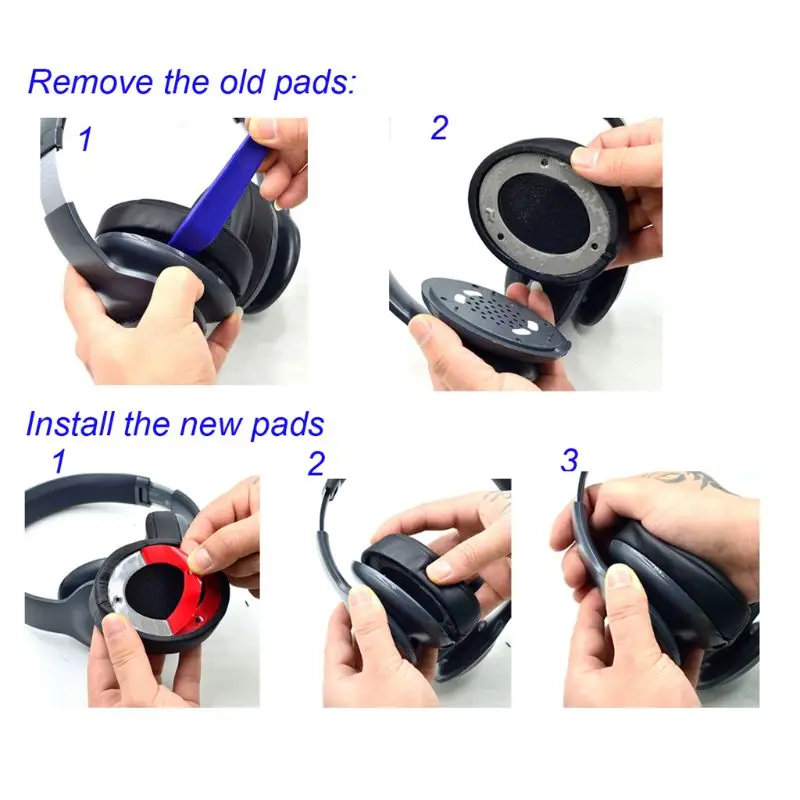 Remove the old pads:

1

2

Install the new pads

1

2

3