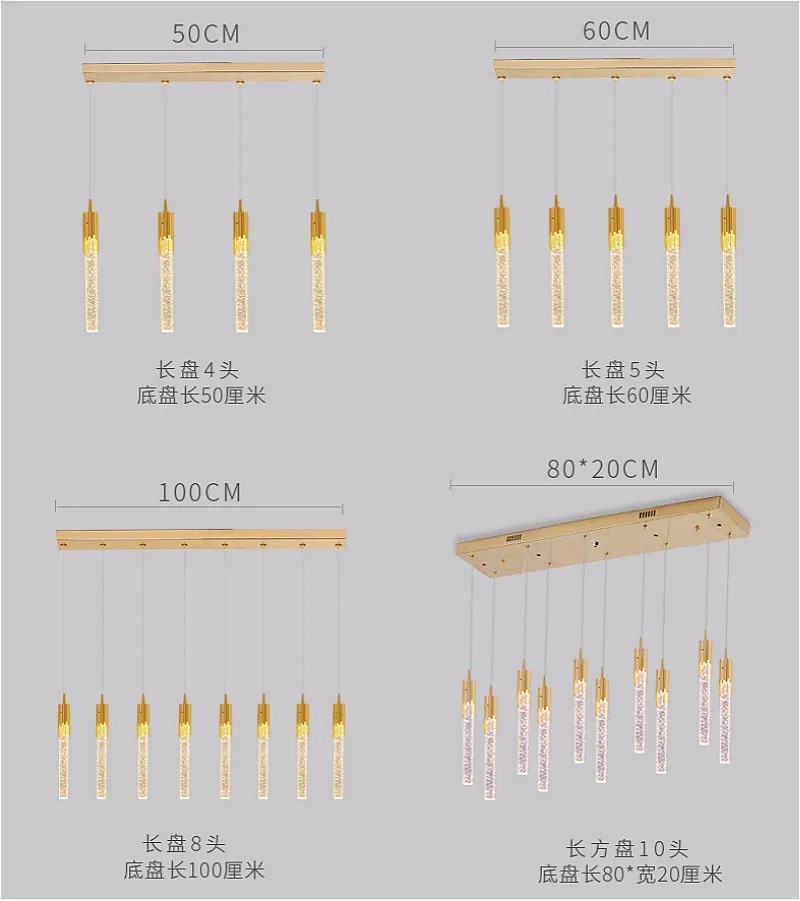 50CM

长盘4头
底盘长50厘米

60CM

长盘5头
底盘长60厘米

100CM

长盘8头
底盘长100厘米

80*20CM

长方盘10头
底盘长80*宽20厘米