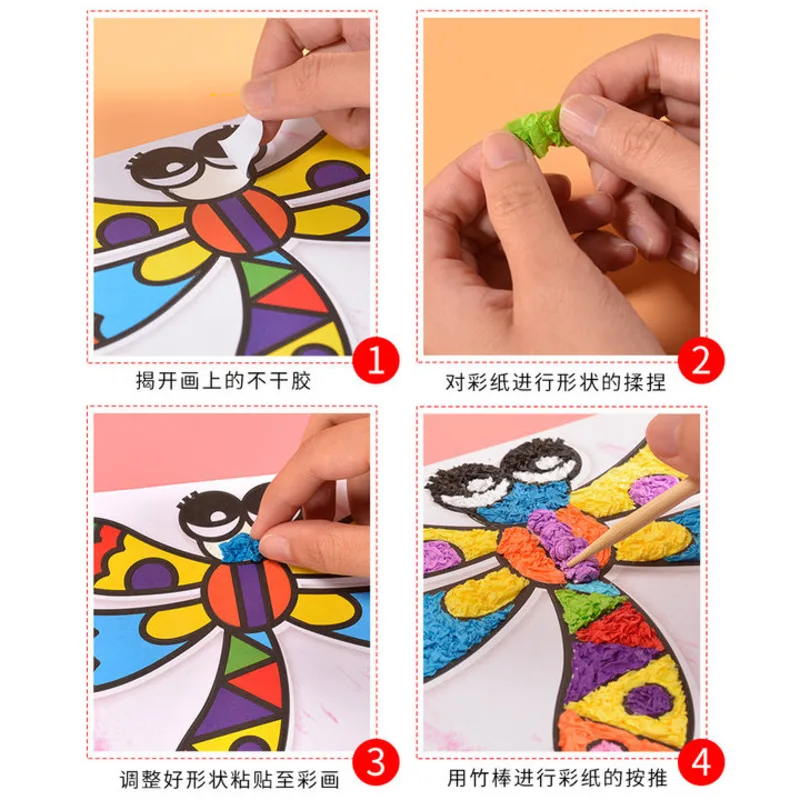 1
揭开画上的不干胶

2
对彩纸进行形状的揉捏

3
调整好形状粘贴至彩画

4
用竹棒进行彩纸的按推