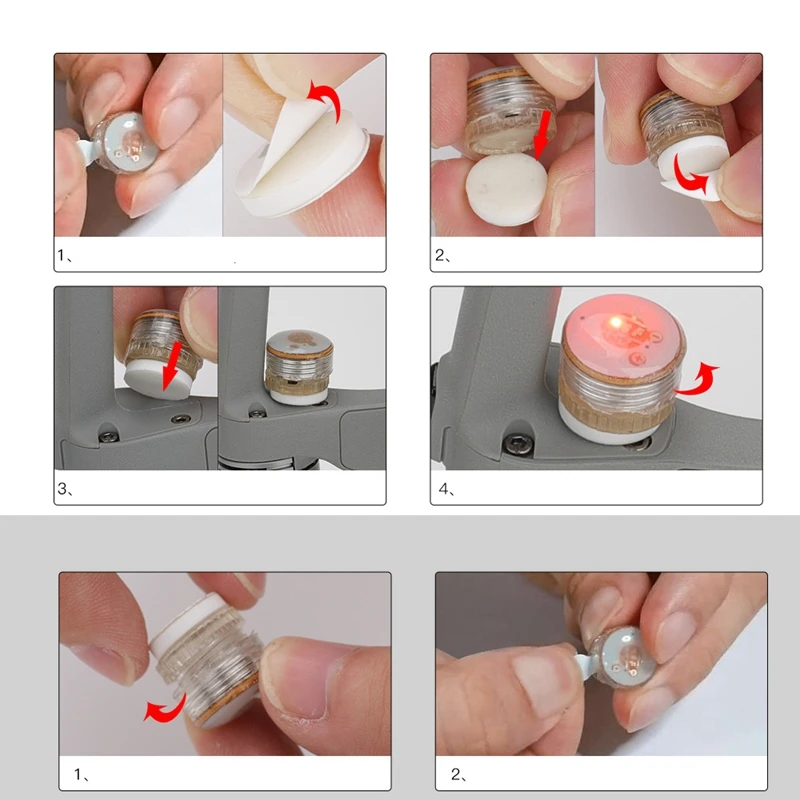 1、

2、

3、

4、

1、

2、