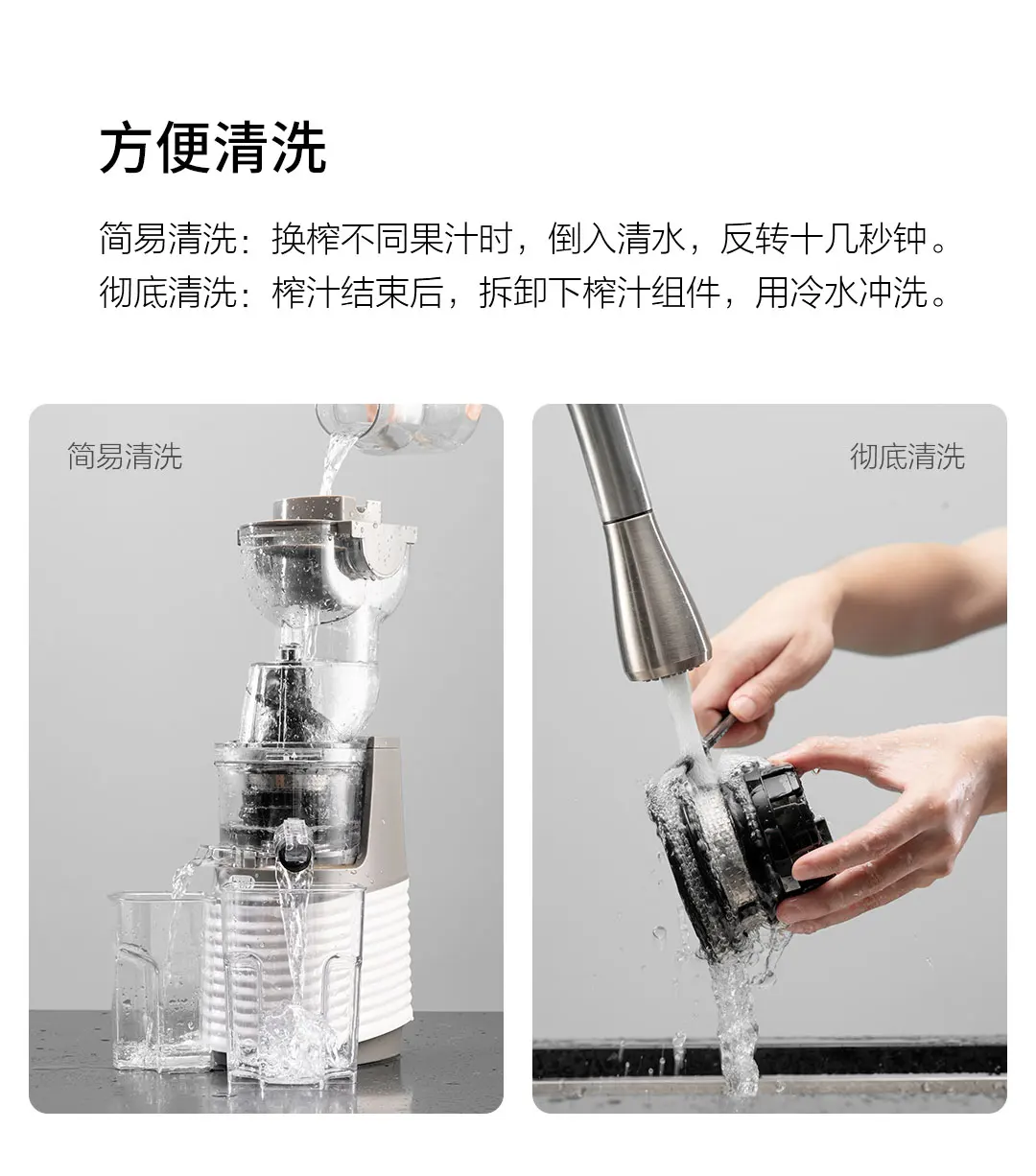 方便清洗

简易清洗：换榨不同果汁时，倒入清水，反转十几秒钟。
彻底清洗：榨汁结束后，拆卸下榨汁组件，用冷水冲洗。

简易清洗

彻底清洗