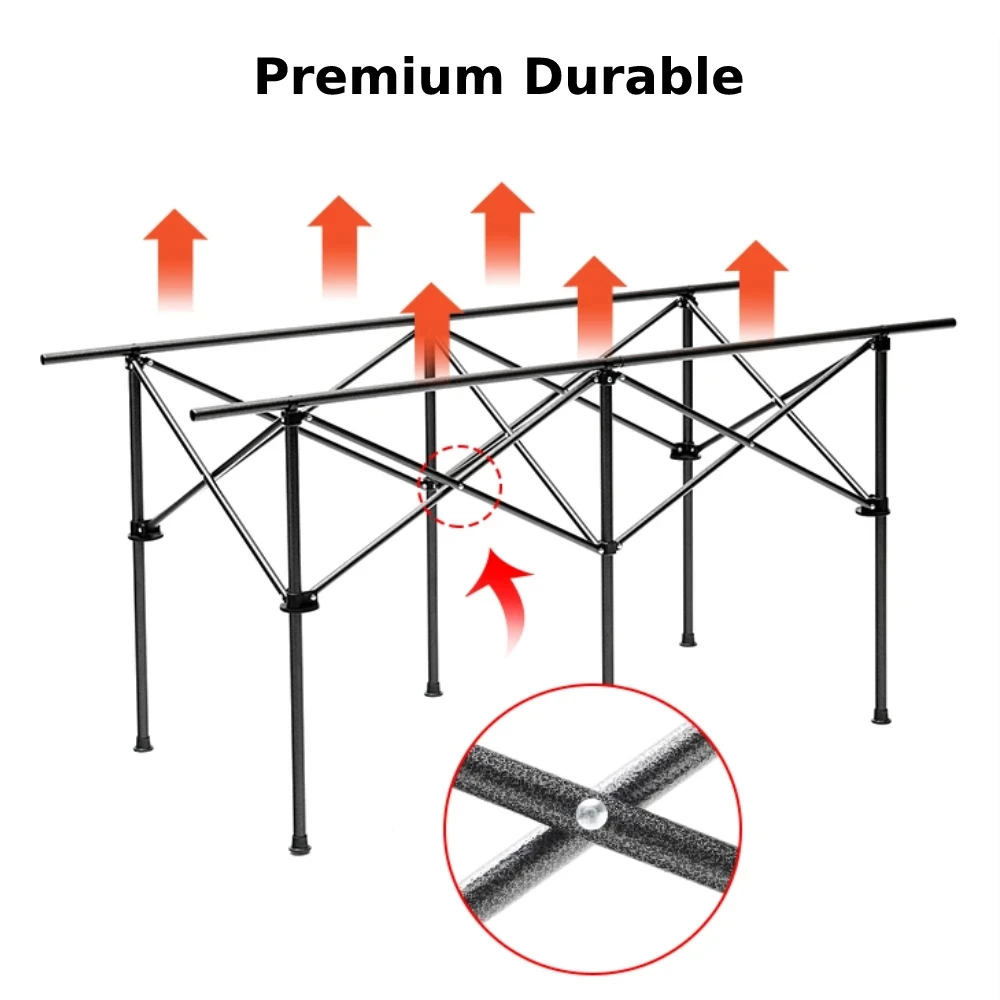 Premium Durable