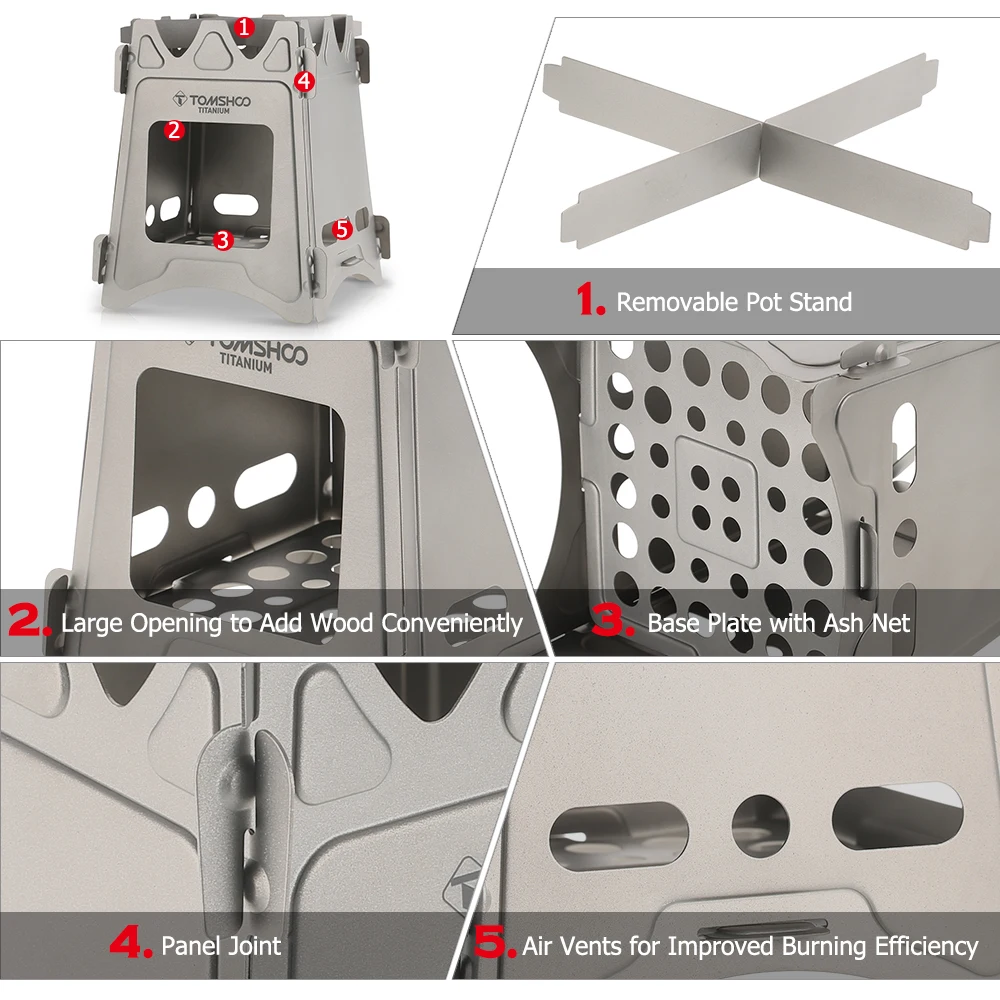 1
4
TOMSHOO
TITANIUM
2
3
5

1. Removable Pot Stand

TOMSHOO
TITANIUM

2. Large Opening to Add Wood Conveniently

3. Base Plate with Ash Net

4. Panel Joint

5. Air Vents for Improved Burning Efficiency