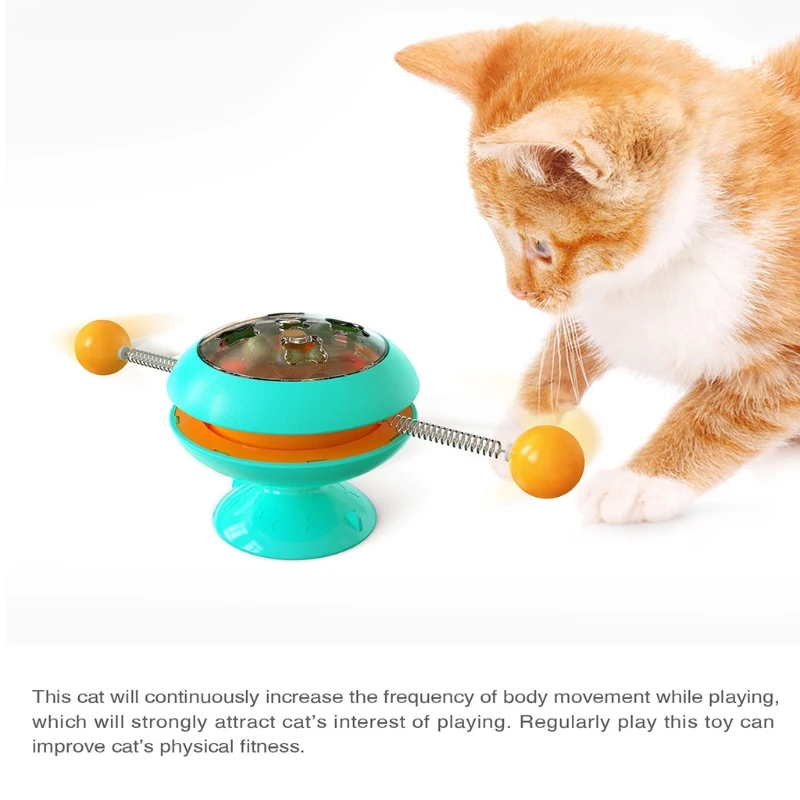 This cat will continuously increase the frequency of body movement while playing, which will strongly attract cat's interest of playing. Regularly play this toy can improve cat's physical fitness.