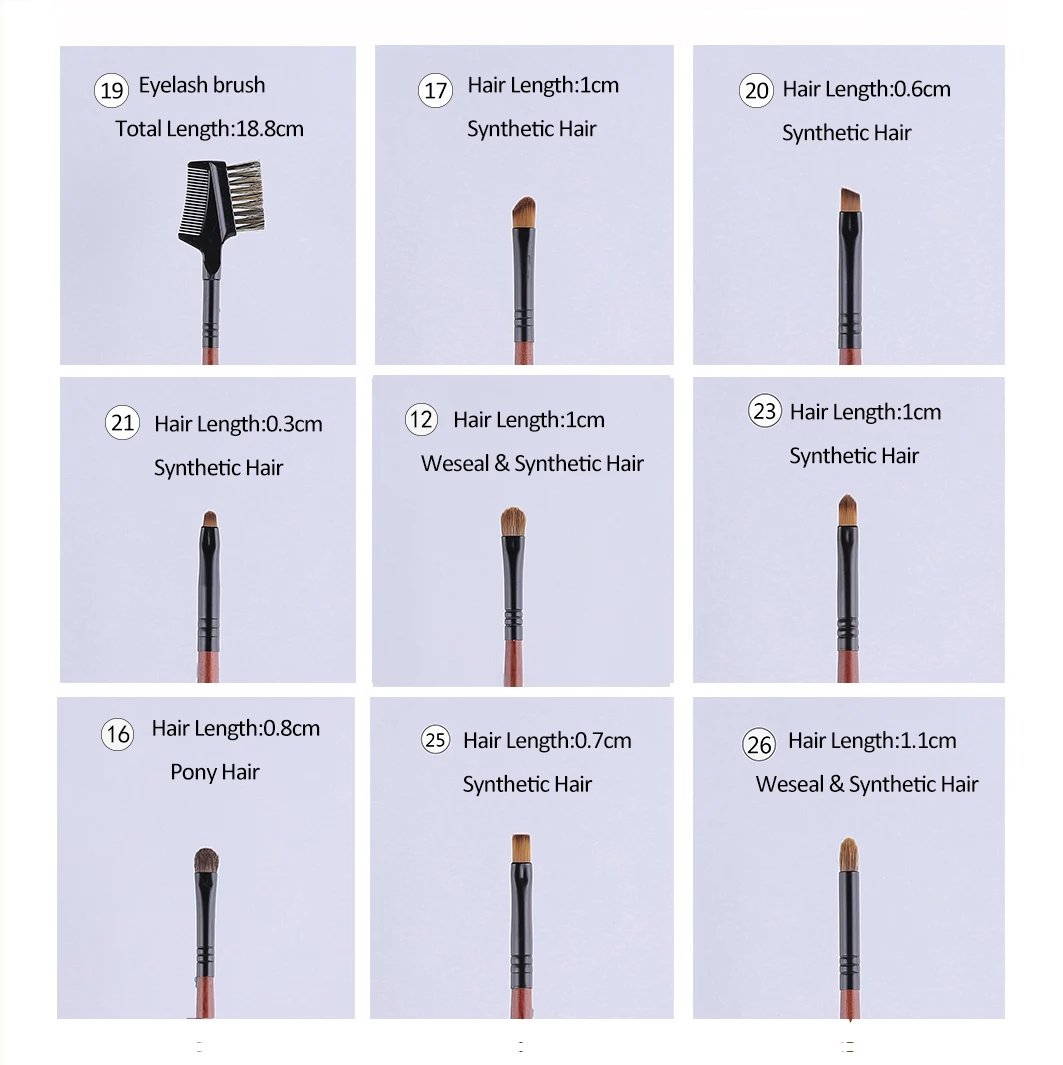 19 Eyelash brush
Total Length:18.8cm

17 Hair Length:1cm
Synthetic Hair

20 Hair Length:0.6cm
Synthetic Hair

21 Hair Length:0.3cm
Synthetic Hair

12 Hair Length:1cm
Weseal & Synthetic Hair

23 Hair Length:1cm
Synthetic Hair

16 Hair Length:0.8cm
Pony Hair

25 Hair Length:0.7cm
Synthetic Hair

26 Hair Length:1.1cm
Weseal & Synthetic Hair