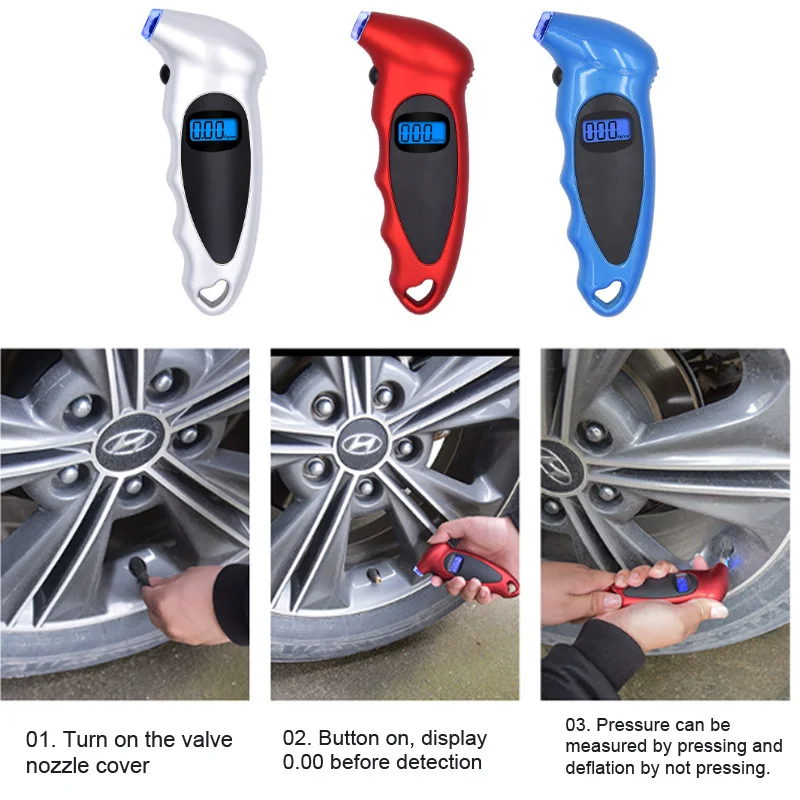 0.00

0.00

0.00

01. Turn on the valve nozzle cover

02. Button on, display 0.00 before detection

03. Pressure can be measured by pressing and deflation by not pressing.