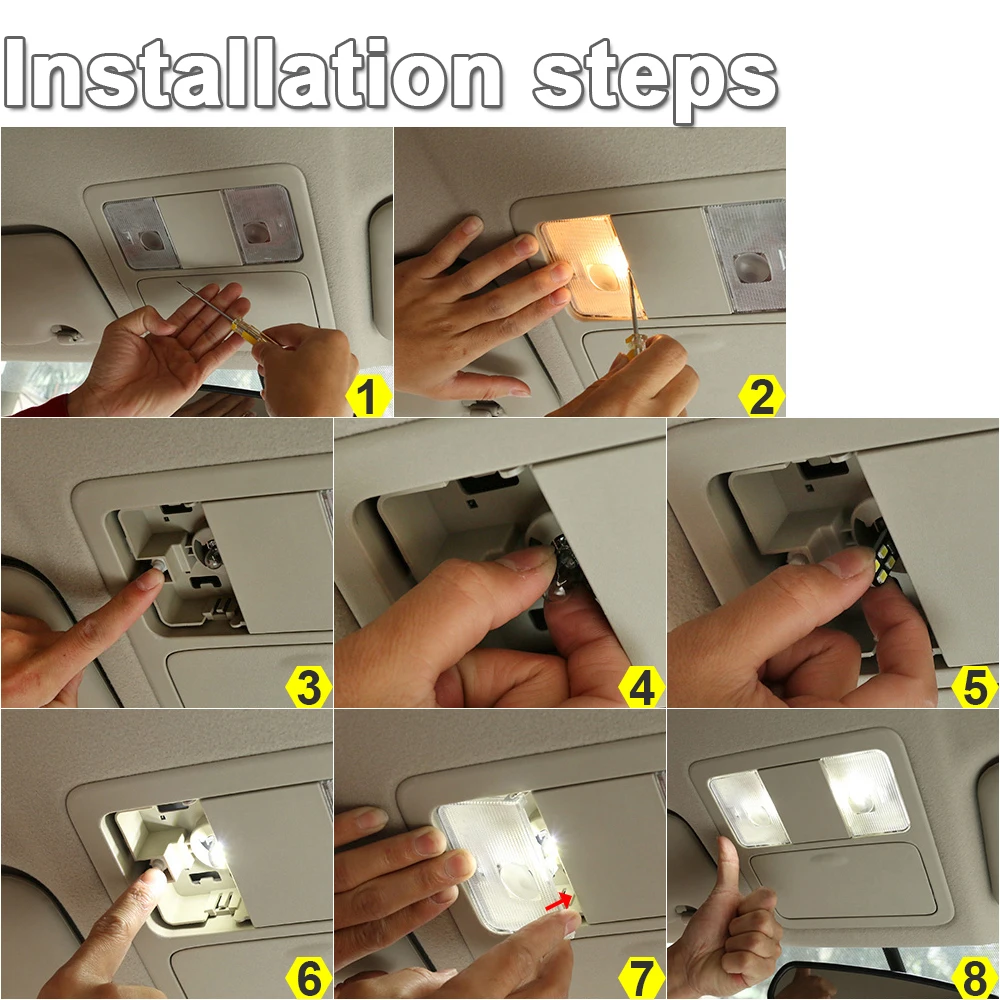 Installation steps

1

2

3

4

5

6

7

8