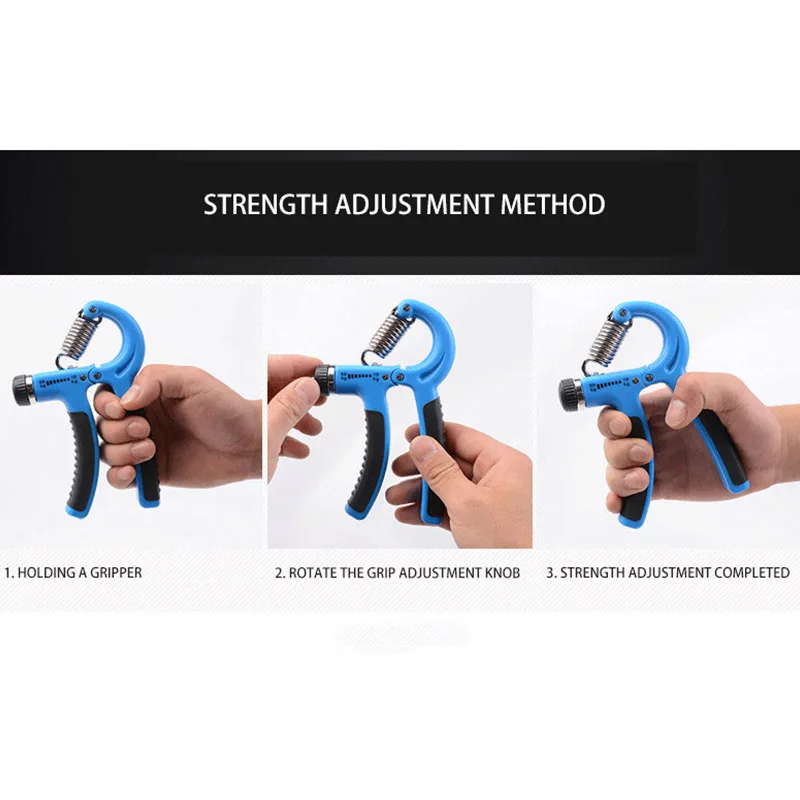 STRENGTH ADJUSTMENT METHOD

1. HOLDING A GRIPPER

2. ROTATE THE GRIP ADJUSTMENT KNOB

3. STRENGTH ADJUSTMENT COMPLETED