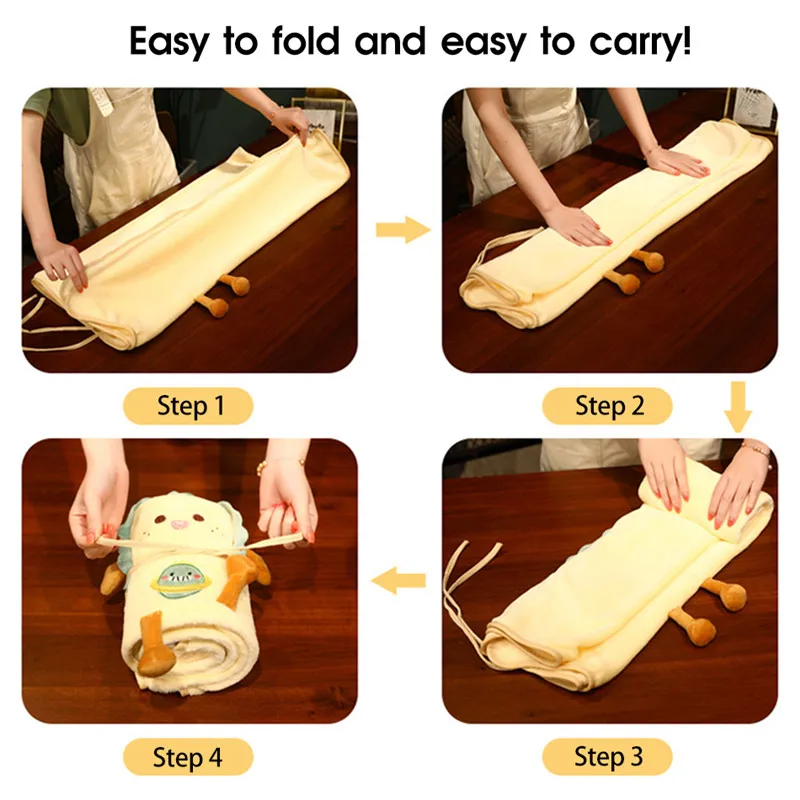 Easy to fold and easy to carry!

Step 1

Step 2

Step 3

Step 4