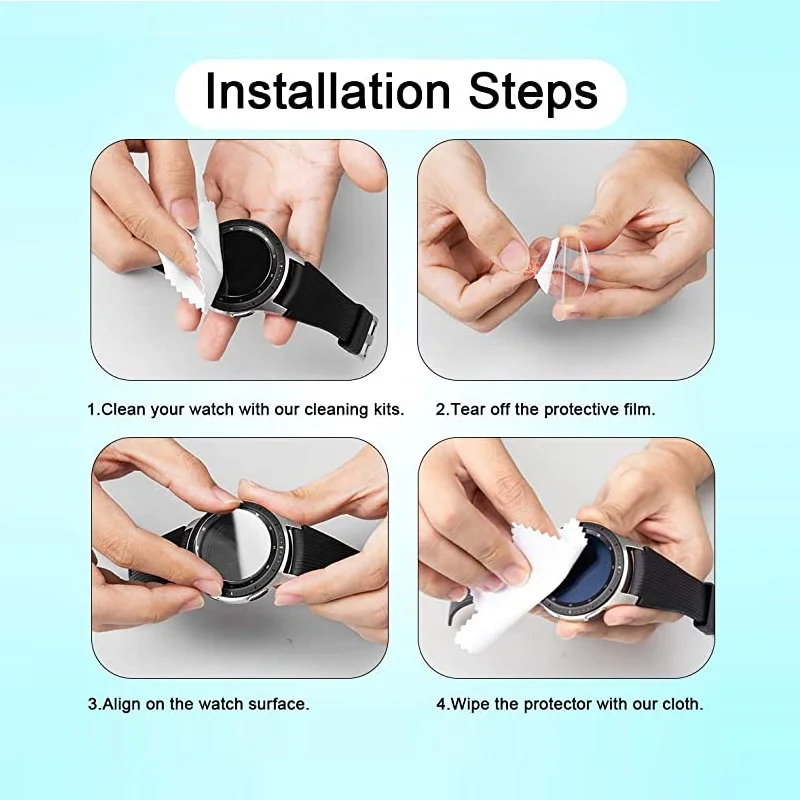 Installation Steps

1.Clean your watch with our cleaning kits.

2.Tear off the protective film.

3.Align on the watch surface.

4.Wipe the protector with our cloth.