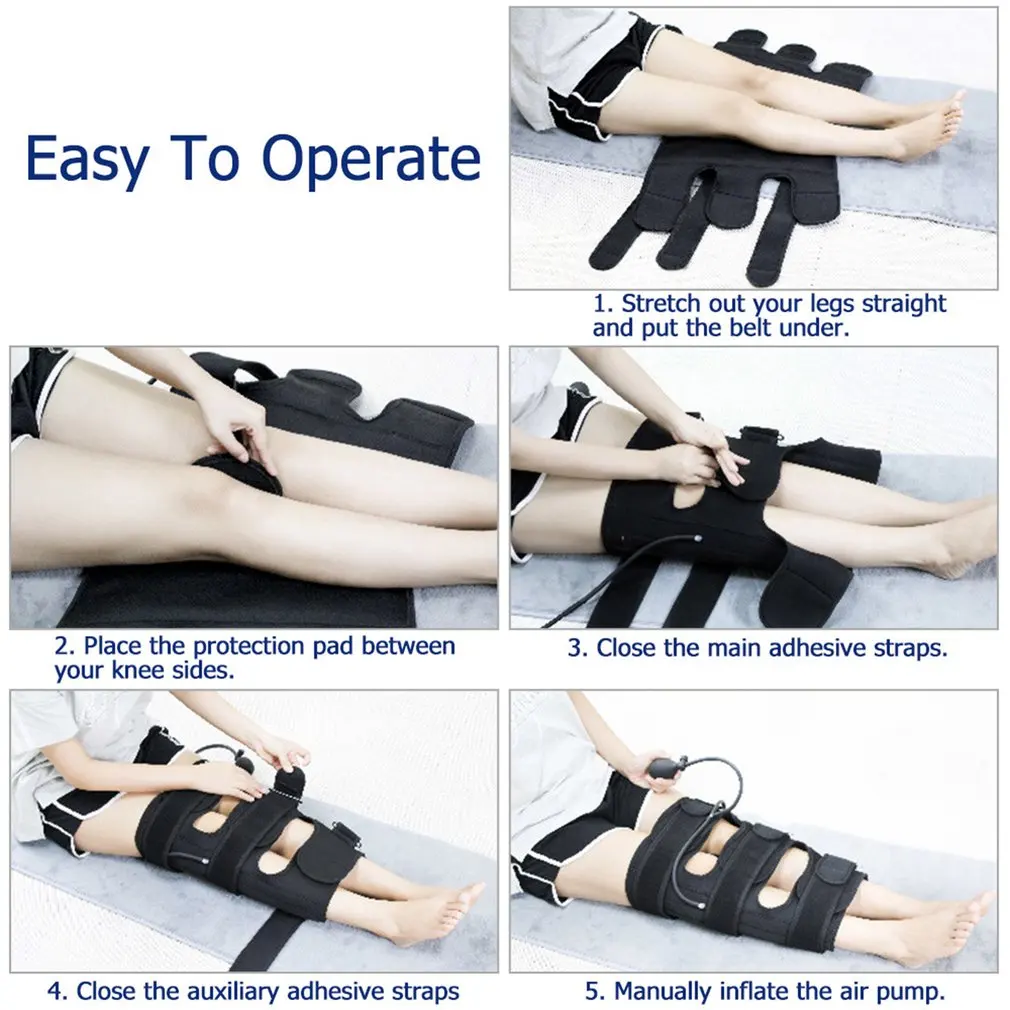 Easy To Operate

1. Stretch out your legs straight and put the belt under.

2. Place the protection pad between your knee sides.

3. Close the main adhesive straps.

4. Close the auxiliary adhesive straps

5. Manually inflate the air pump.