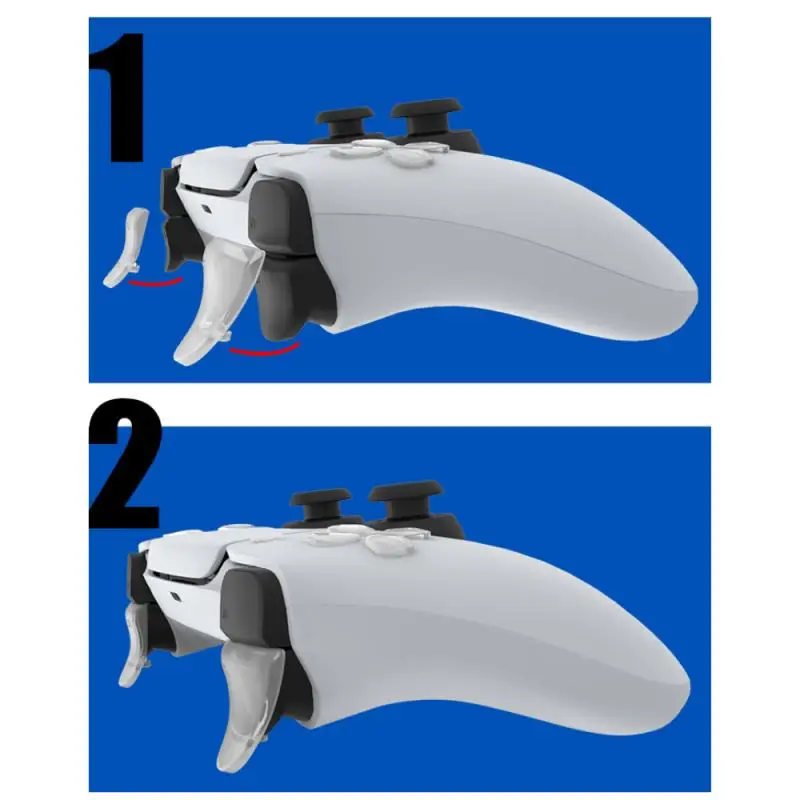 1

2