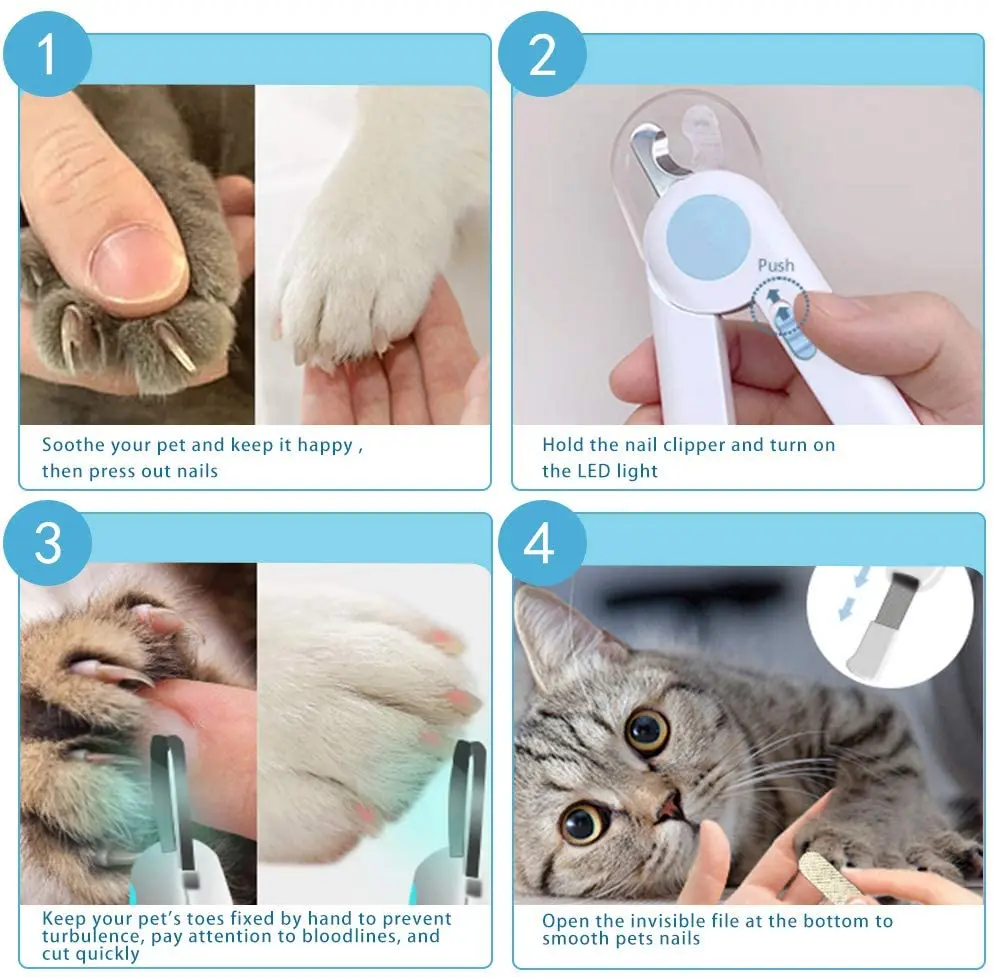 1

Soothe your pet and keep it happy , then press out nails

2

Push

Hold the nail clipper and turn on the LED light

3

Keep your pet's toes fixed by hand to prevent turbulence, pay attention to bloodlines, and cut quickly

4

Open the invisible file at the bottom to smooth pets nails