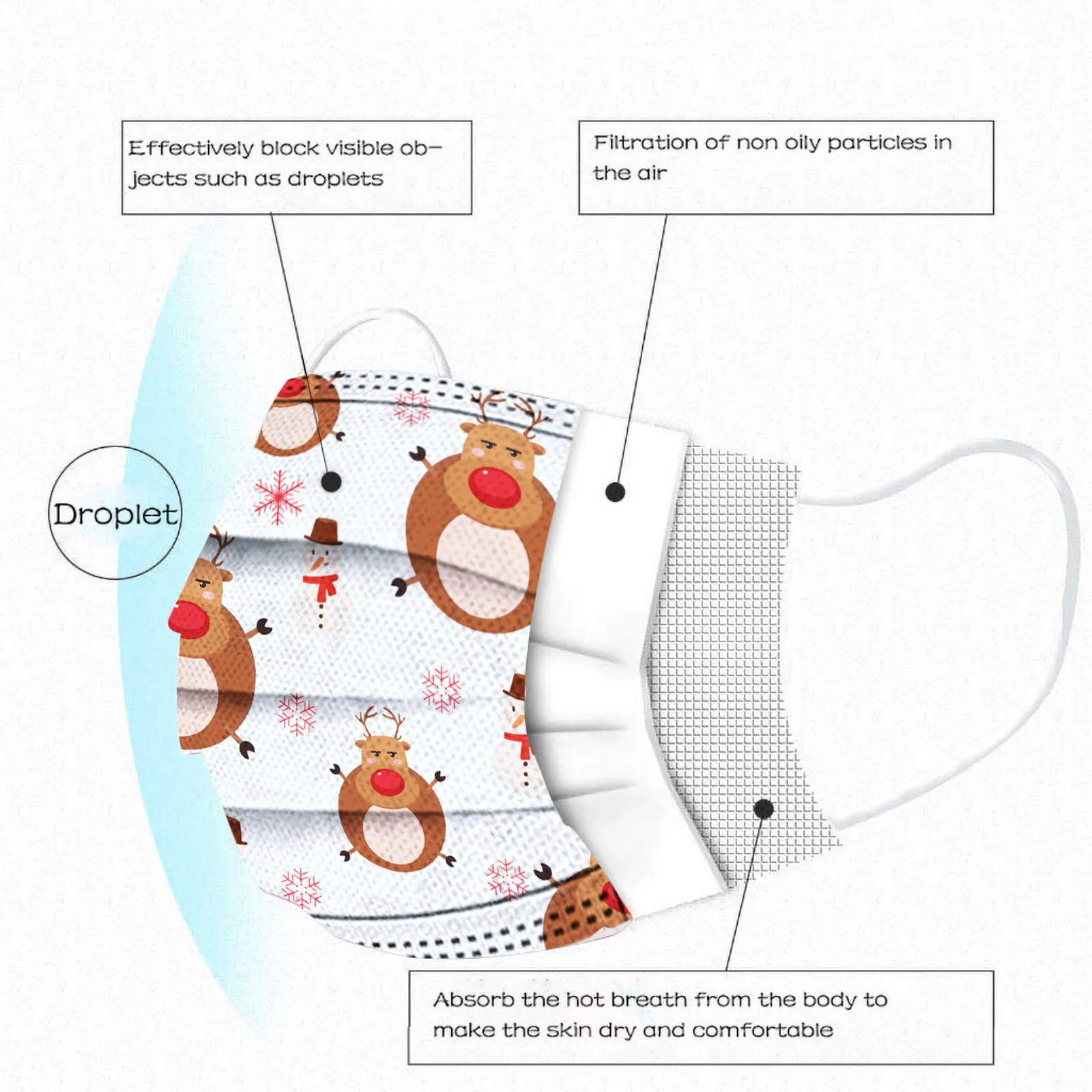 Effectively block visible objects such as droplets

Filtration of non oily particles in the air

Droplet

Absorb the hot breath from the body to make the skin dry and comfortable